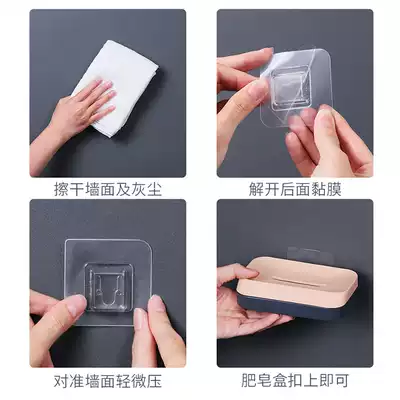 擦干墙面及灰尘

解开后面黏膜

对准墙面轻微压

肥皂盒扣上即可