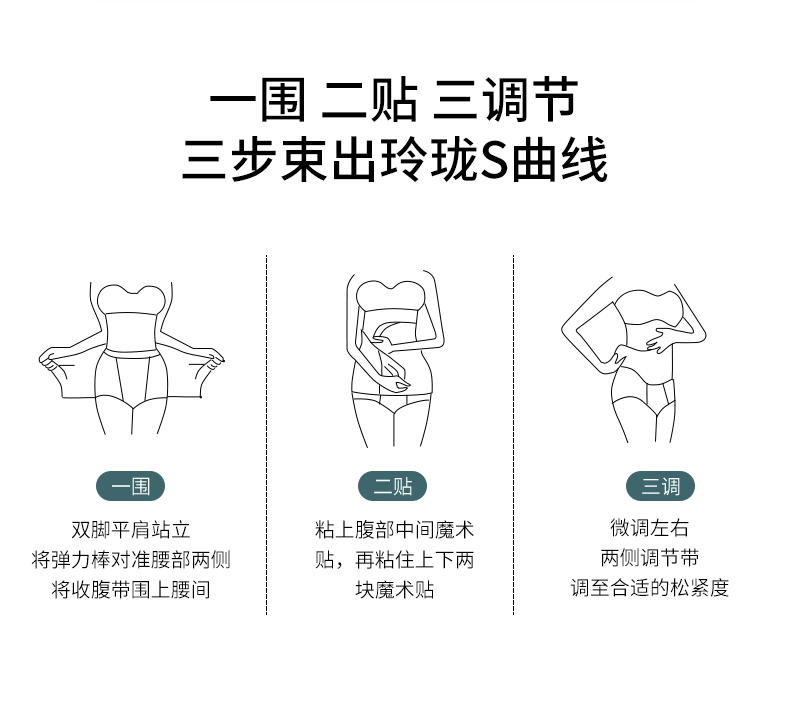 一围 二贴 三调节
三步束出玲珑S曲线

一围

双脚平肩站立
将弹力棒对准腰部两侧
将收腹带围上腰间

二贴

粘上腹部中间魔术贴，再粘住上下两块魔术贴

三调

微调左右
两侧调节带
调至合适的松紧度