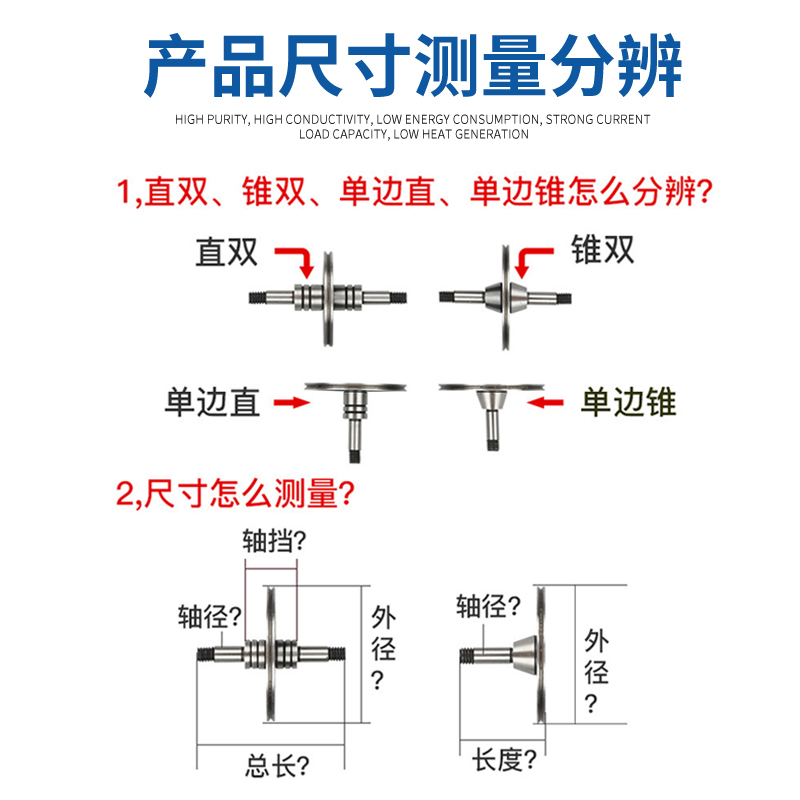 产品尺寸测量分辨

HIGH PURITY, HIGH CONDUCTIVITY, LOW ENERGY CONSUMPTION, STRONG CURRENT LOAD CAPACITY, LOW HEAT GENERATION

1,直双、锥双、单边直、单边锥怎么分辨?

直双

锥双

单边直

单边锥

2,尺寸怎么测量?

轴挡?

轴径?

外径?

总长?

轴径?

外径?

长度?