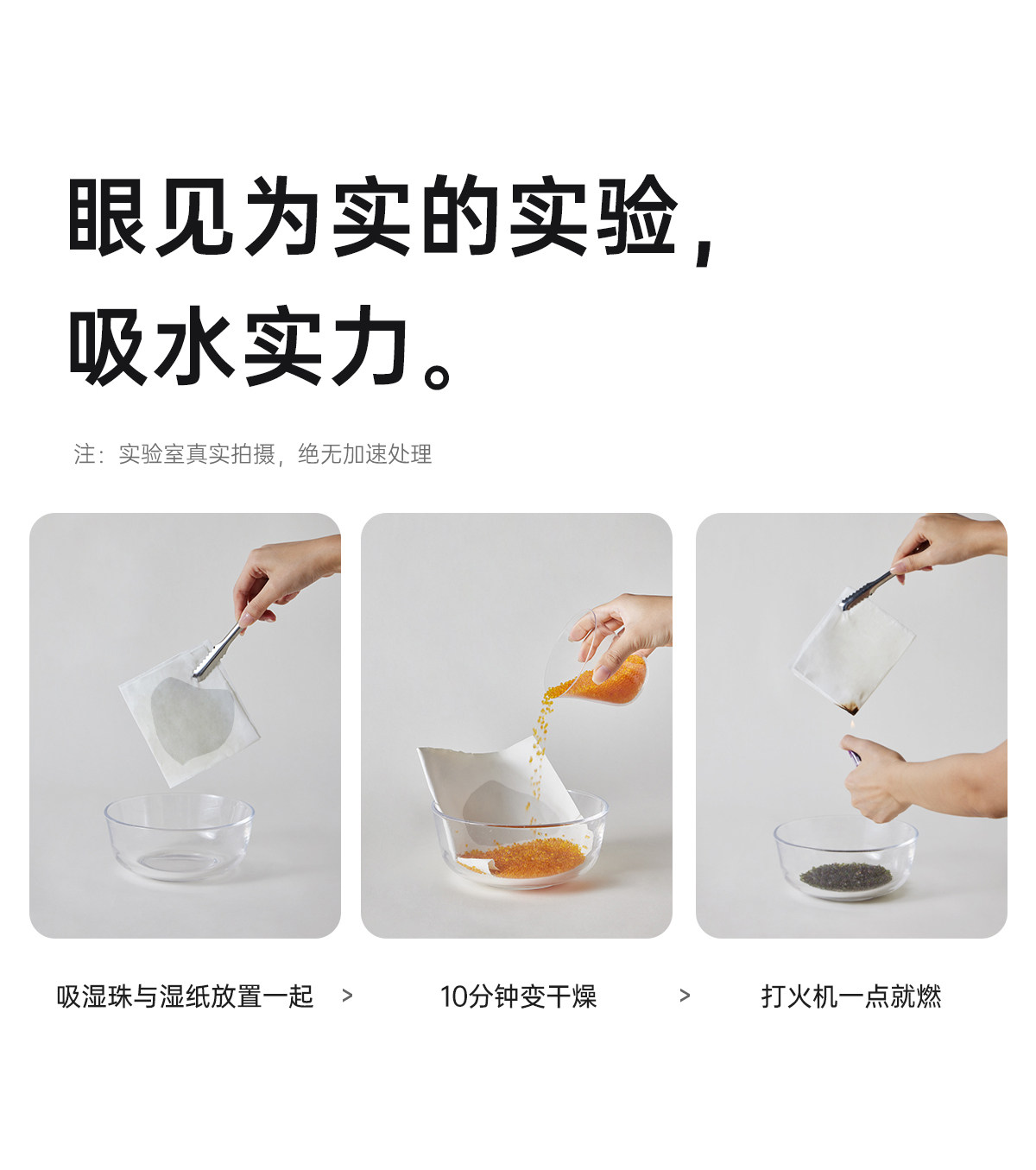 眼见为实的实验，
吸水实力。

注：实验室真实拍摄，绝无加速处理

吸湿珠与湿纸放置一起 > 10分钟变干燥 > 打火机一点就燃