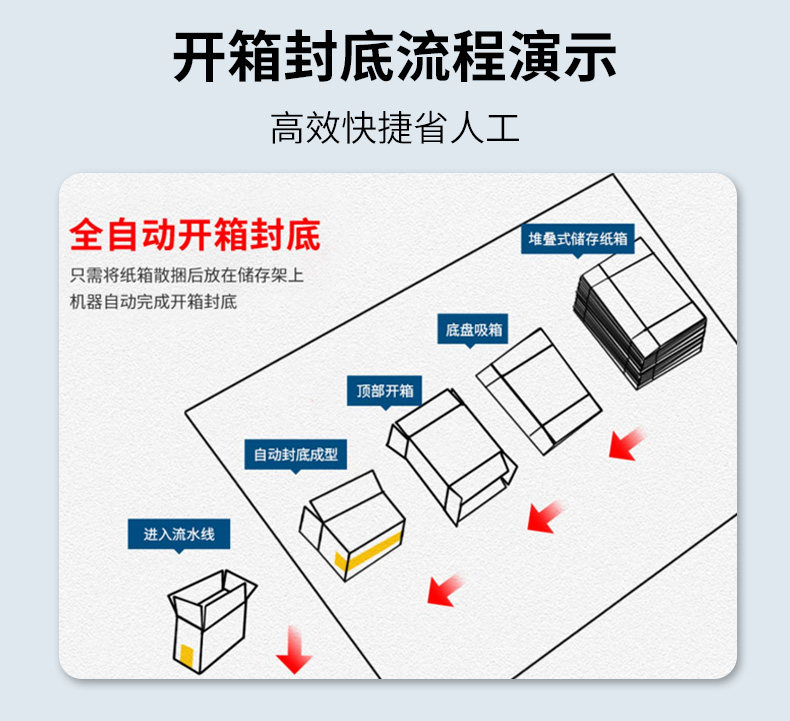 开箱封底流程演示

高效快捷省人工

全自动开箱封底

只需将纸箱散捆后放在储存架上
机器自动完成开箱封底

堆叠式储存纸箱

底盘吸箱

顶部开箱

自动封底成型

进入流水线