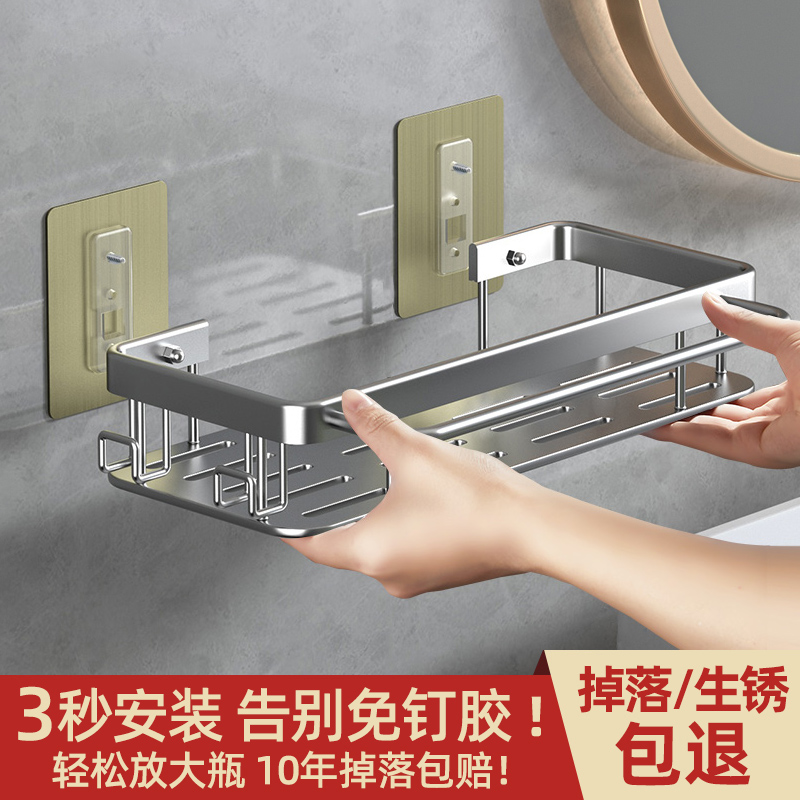 3秒安装 告别免钉胶！
轻松放大瓶 10年掉落包赔！

掉落/生锈
包退