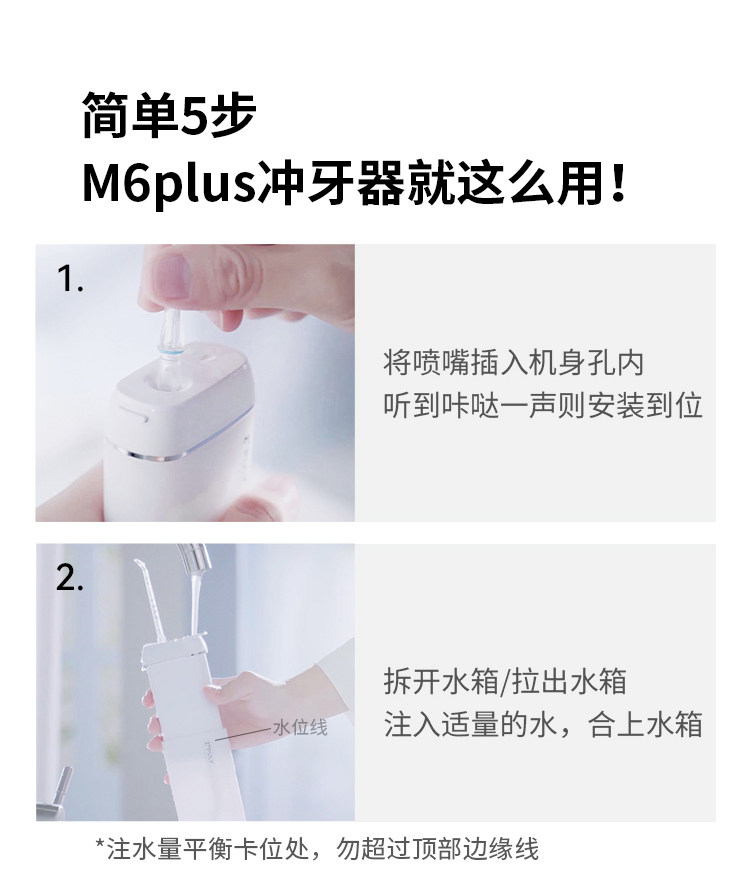 简单5步
M6plus冲牙器就这么用！

1.

将喷嘴插入机身孔内
听到咔哒一声则安装到位

2.

水位线

拆开水箱/拉出水箱
注入适量的水，合上水箱

*注水量平衡卡位处，勿超过顶部边缘线