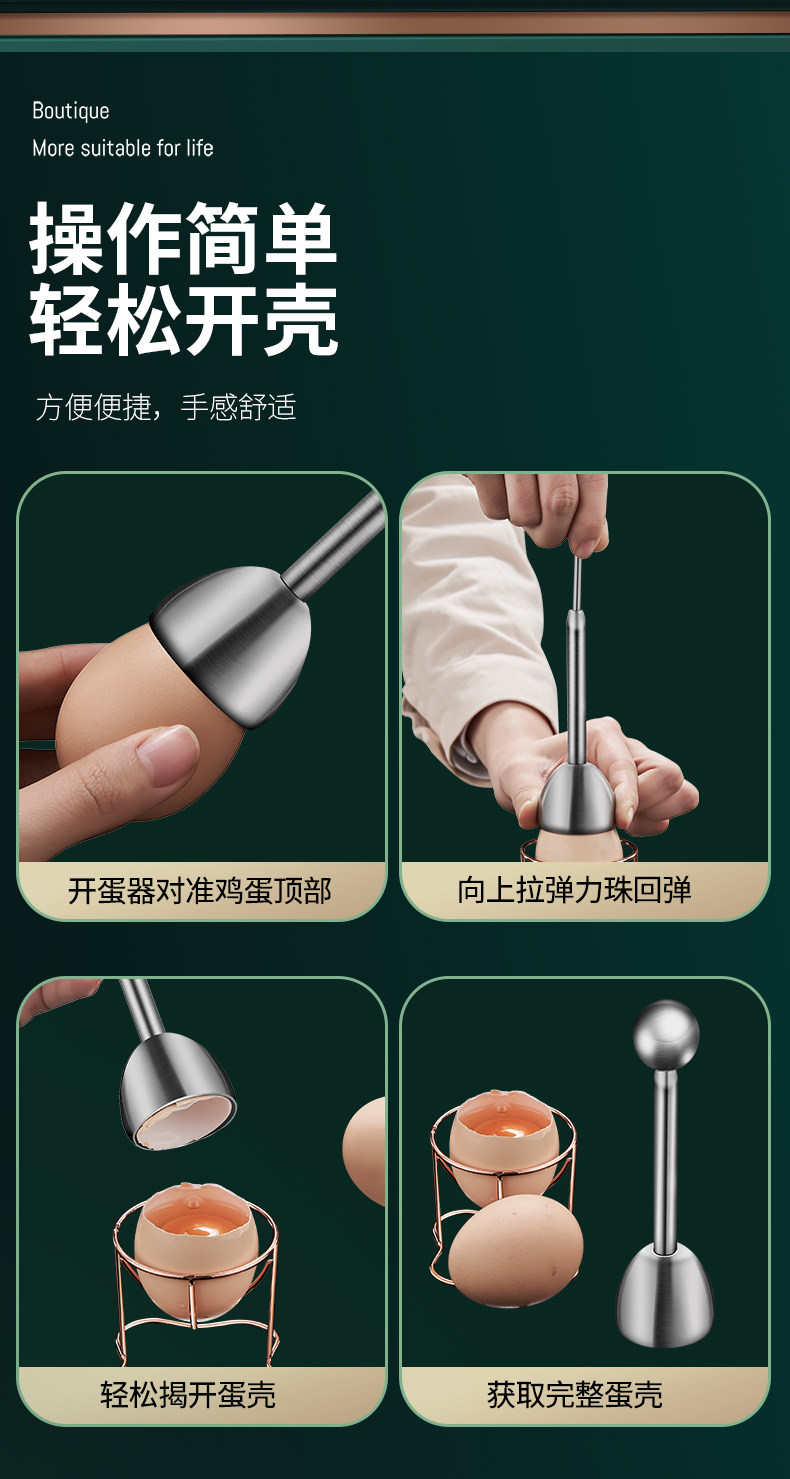 Boutique
More suitable for life

操作简单
轻松开壳

方便便捷，手感舒适

开蛋器对准鸡蛋顶部

向上拉弹力珠回弹

轻松揭开蛋壳

获取完整蛋壳