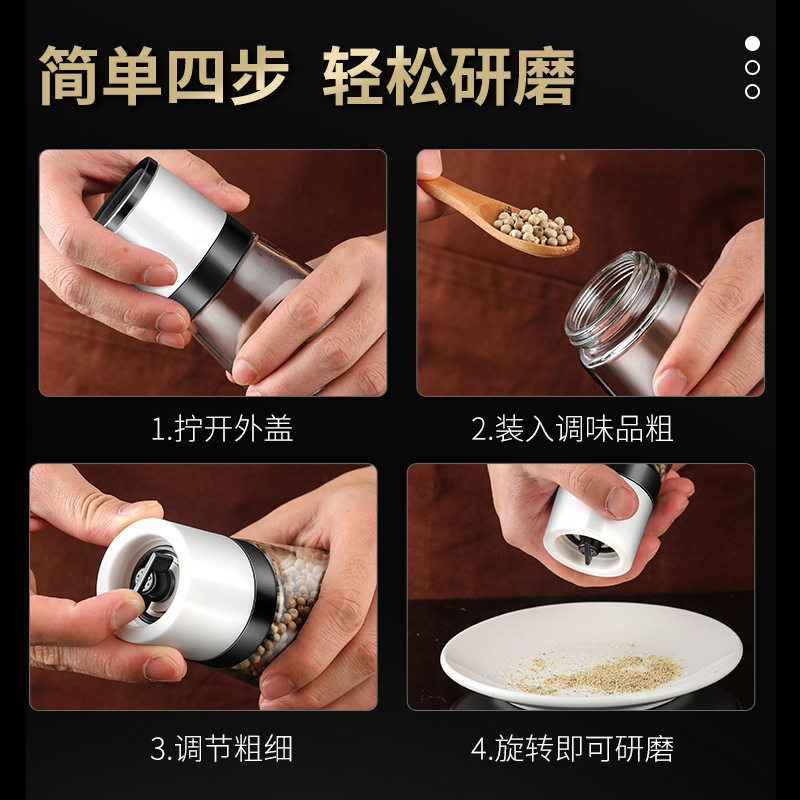 简单四步 轻松研磨

1.拧开外盖

2.装入调味品粗

3.调节粗细

4.旋转即可研磨