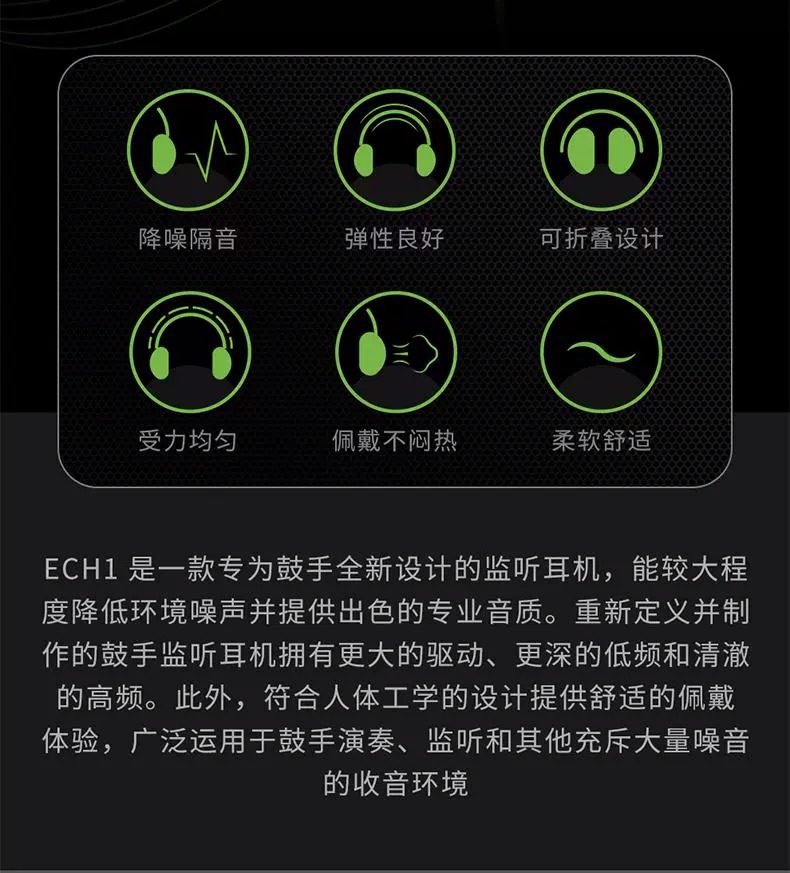 降噪隔音

弹性良好

可折叠设计

受力均匀

佩戴不闷热

柔软舒适

ECH1是一款专为鼓手全新设计的监听耳机，能较大程度降低环境噪声并提供出色的专业音质。重新定义并制作的鼓手监听耳机拥有更大的驱动、更深的低频和清澈的高频。此外，符合人体工学的设计提供舒适的佩戴体验，广泛运用于鼓手演奏、监听和其他充斥大量噪音的收音环境