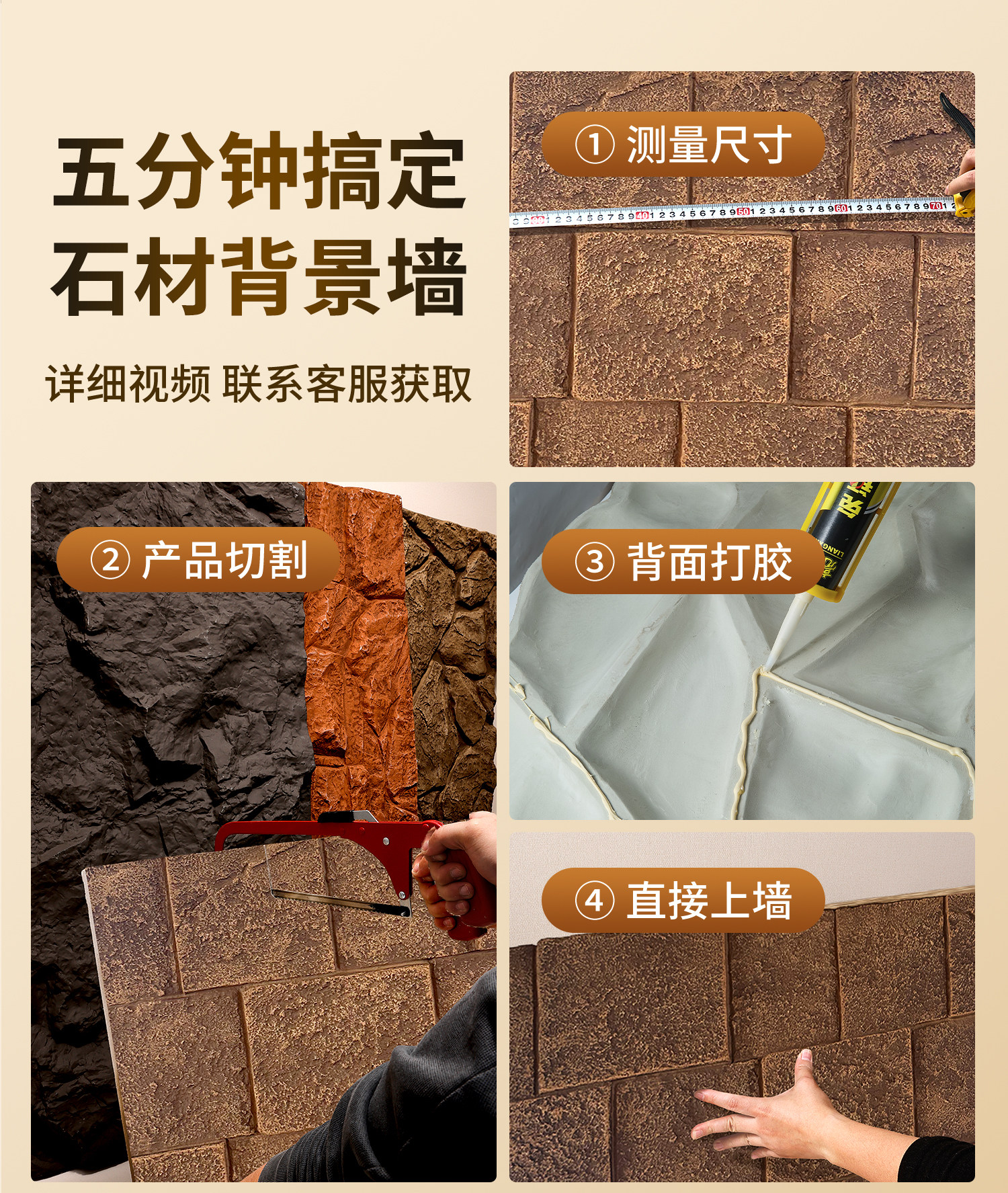 五分钟搞定
石材背景墙

详细视频 联系客服获取

① 测量尺寸

② 产品切割

③ 背面打胶

④ 直接上墙