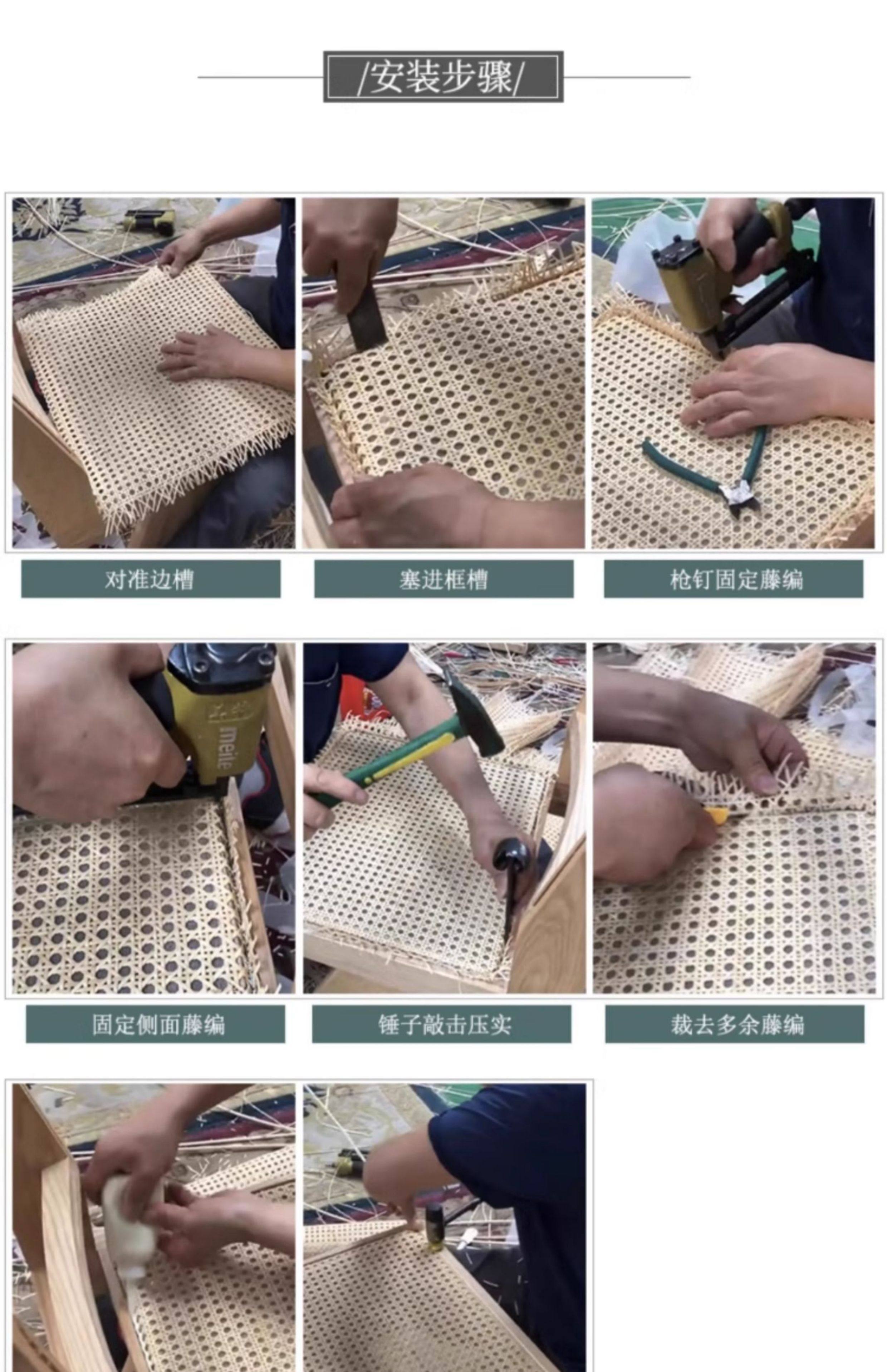 /安装步骤/

对准边槽

塞进框槽

枪钉固定藤编

meite

固定侧面藤编

锤子敲击压实

裁去多余藤编