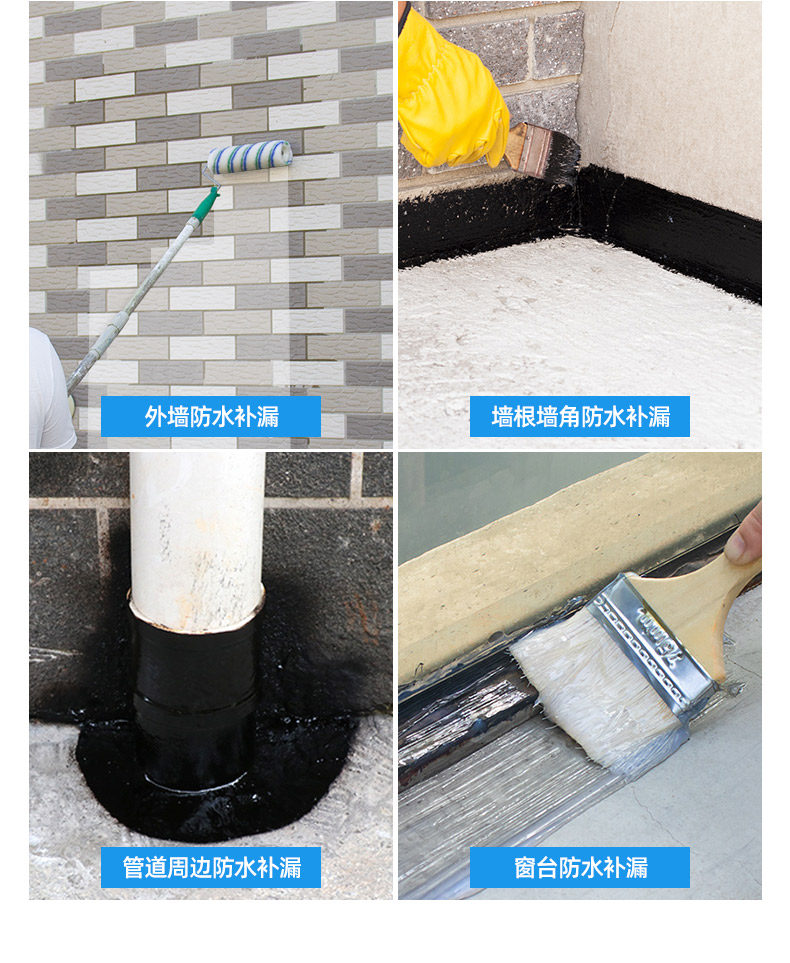 外墙防水补漏

墙根墙角防水补漏

管道周边防水补漏

窗台防水补漏