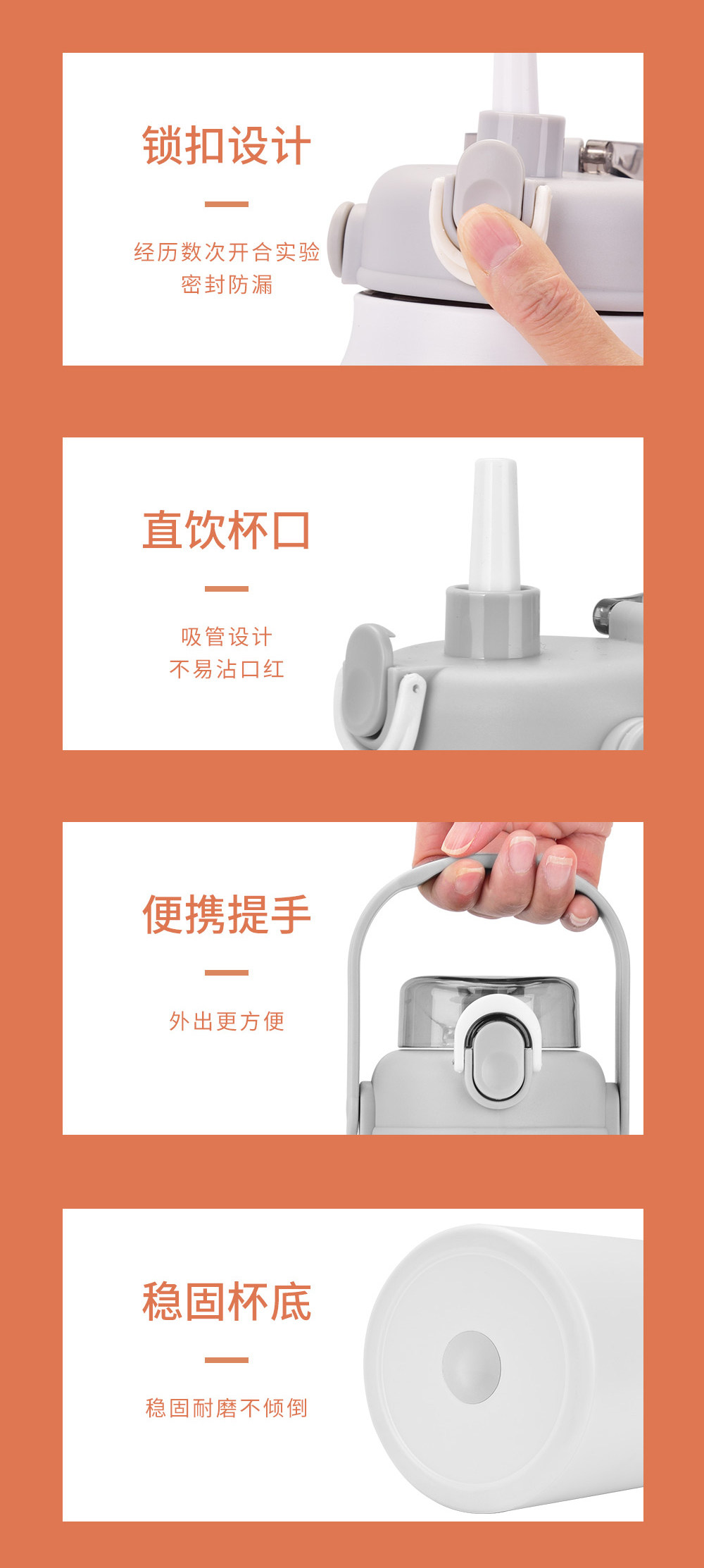 锁扣设计

经历数次开合实验
密封防漏

直饮杯口

吸管设计
不易沾口红

便携提手

外出更方便

稳固杯底

稳固耐磨不倾倒