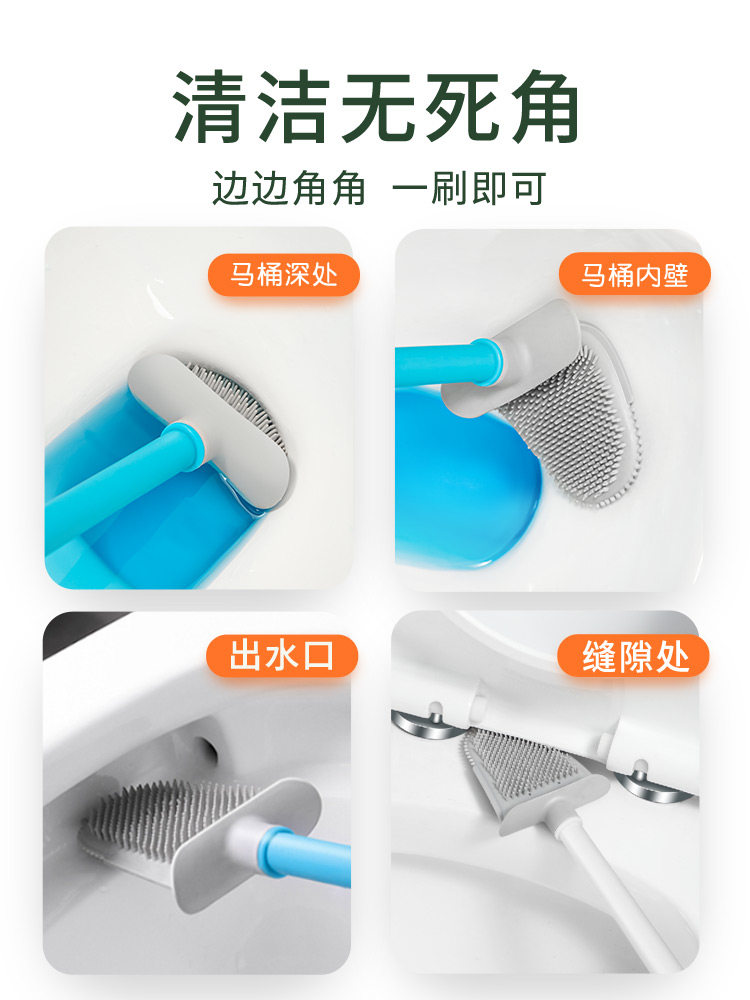 清洁无死角

边边角角 一刷即可

马桶深处

马桶内壁

出水口

缝隙处