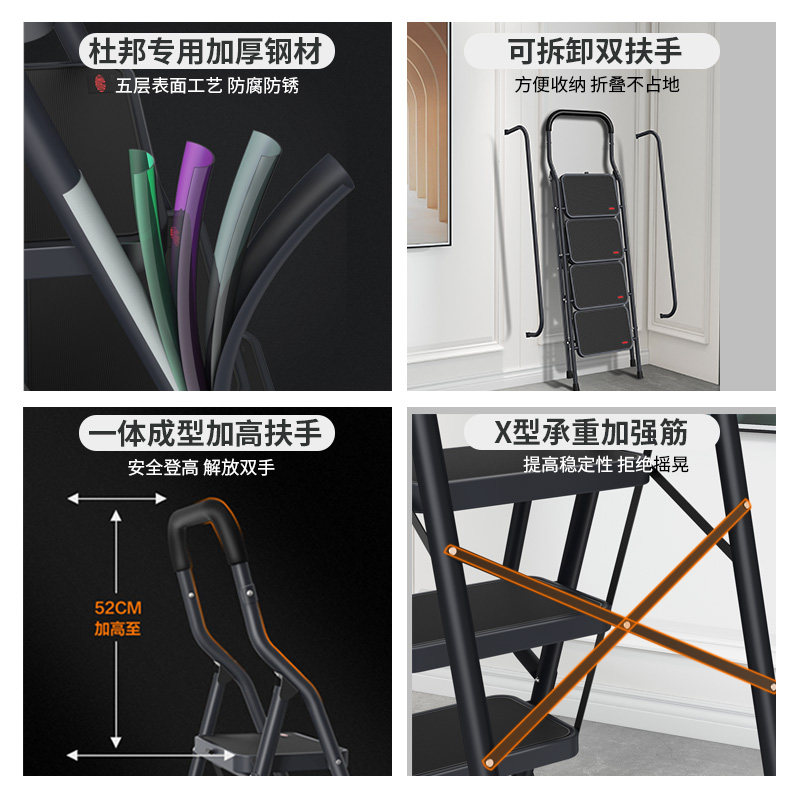 杜邦专用加厚钢材
五层表面工艺 防腐防锈

可拆卸双扶手
方便收纳 折叠不占地

一体成型加高扶手
安全登高 解放双手

52CM
加高至

X型承重加强筋
提高稳定性 拒绝摇晃