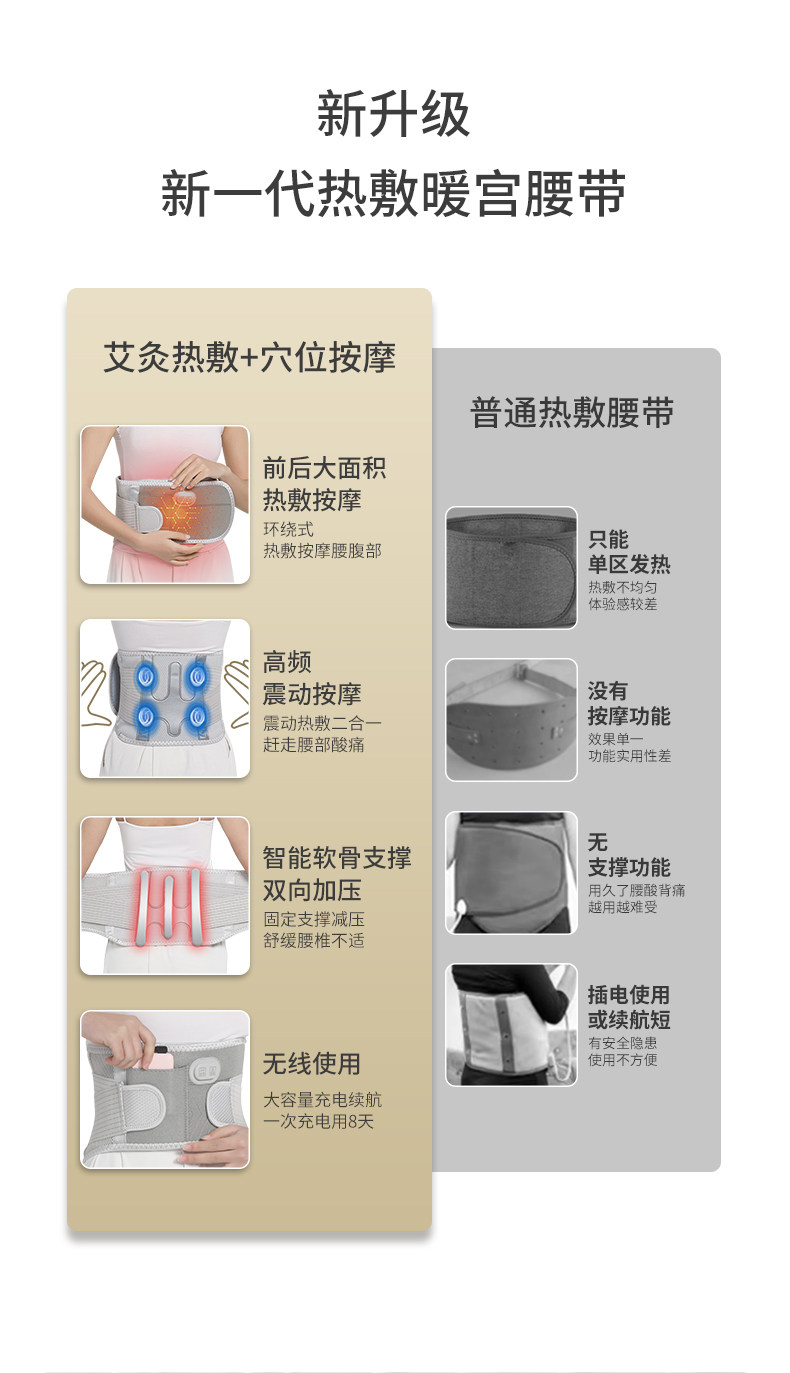 新升级
新一代热敷暖宫腰带

艾灸热敷+穴位按摩

前后大面积
热敷按摩
环绕式
热敷按摩腰腹部

高频
震动按摩
震动热敷二合一
赶走腰部酸痛

智能软骨支撑
双向加压
固定支撑减压
舒缓腰椎不适

无线使用
大容量充电续航
一次充电用8天

普通热敷腰带

只能
单区发热
热敷不均匀
体验感较差

没有
按摩功能
效果单一
功能实用性差

无
支撑功能
用久了腰酸背痛
越用越难受

插电使用
或续航短
有安全隐患
使用不方便