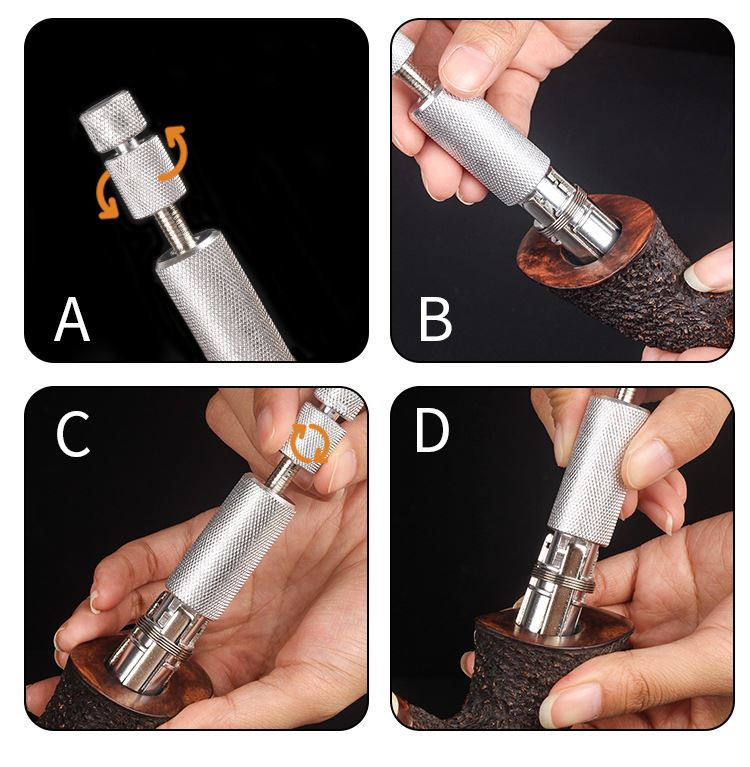 A

B

C

D