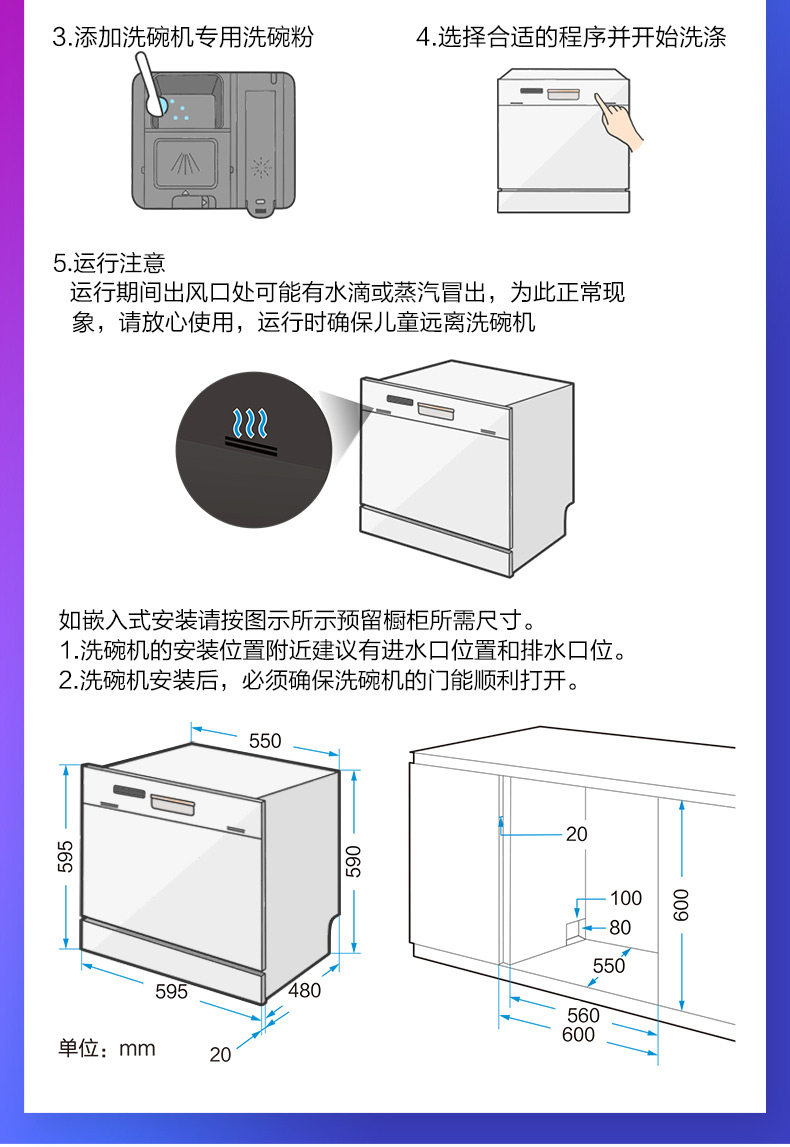 3.添加洗碗机专用洗碗粉

4.选择合适的程序并开始洗涤

5.运行注意
运行期间出风口处可能有水滴或蒸汽冒出，为此正常现象，请放心使用，运行时确保儿童远离洗碗机

如嵌入式安装请按图示所示预留橱柜所需尺寸。
1.洗碗机的安装位置附近建议有进水口位置和排水口位。
2.洗碗机安装后，必须确保洗碗机的门能顺利打开。

550
595
590
595
480
20
单位：mm

20
100
80
600
550
560
600