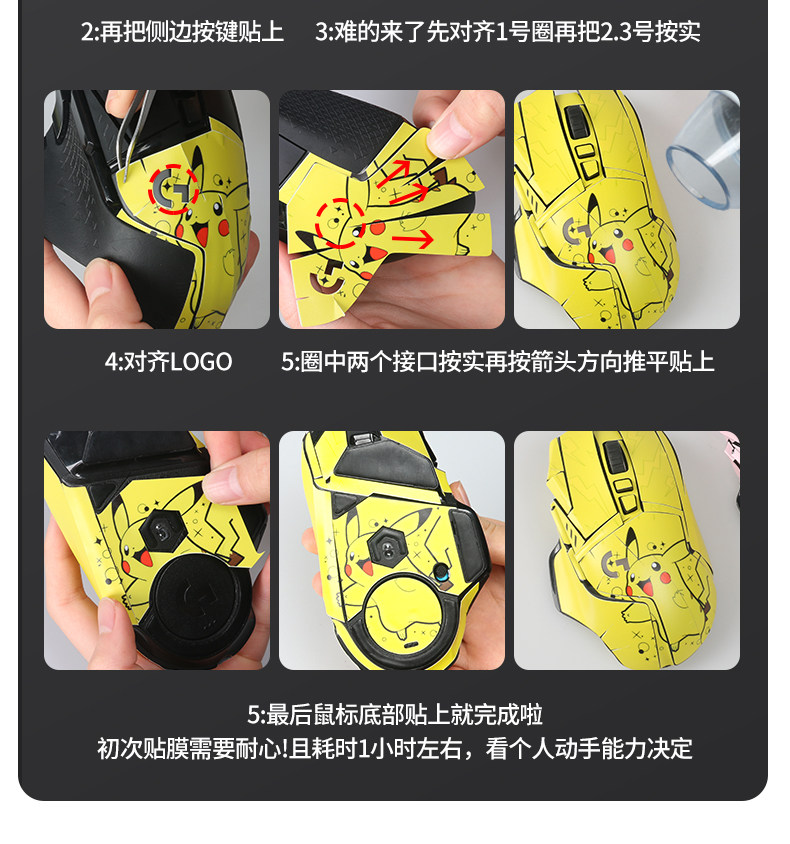 2:再把侧边按键贴上　3:难的来了先对齐1号圈再把2.3号按实

4:对齐LOGO　5:圈中两个接口按实再按箭头方向推平贴上

5:最后鼠标底部贴上就完成啦
初次贴膜需要耐心!且耗时1小时左右，看个人动手能力决定