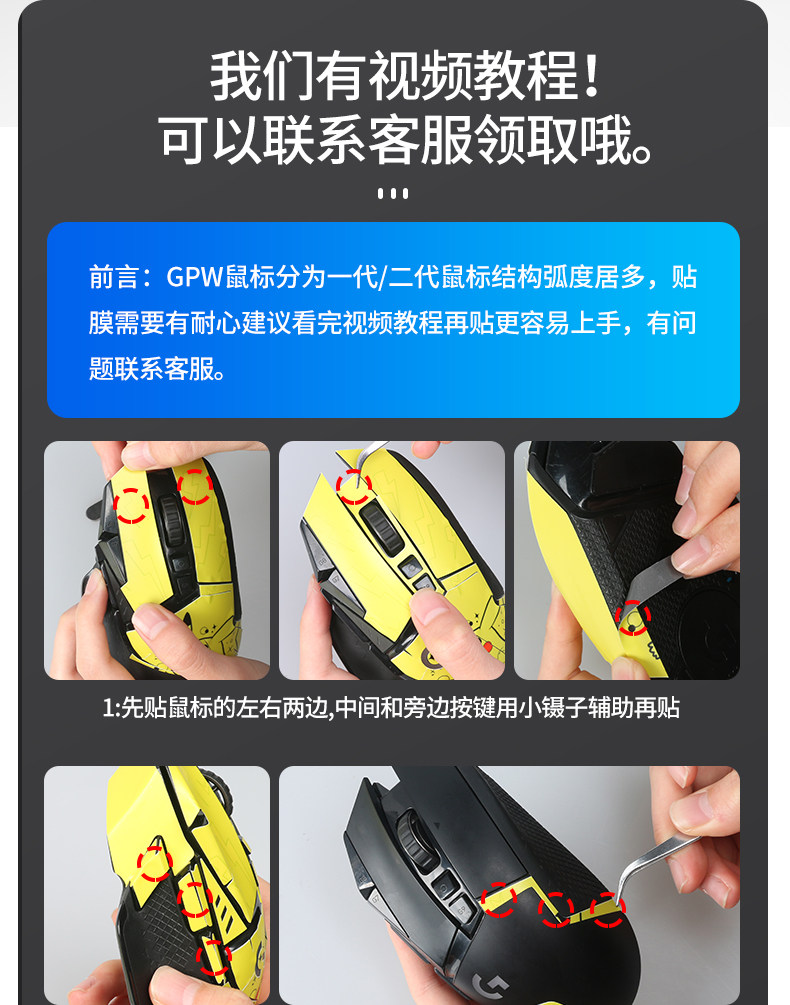 我们有视频教程！
可以联系客服领取哦。

前言：GPW鼠标分为一代/二代鼠标结构弧度居多，贴膜需要有耐心建议看完视频教程再贴更容易上手，有问题联系客服。

1:先贴鼠标的左右两边,中间和旁边按键用小镊子辅助再贴