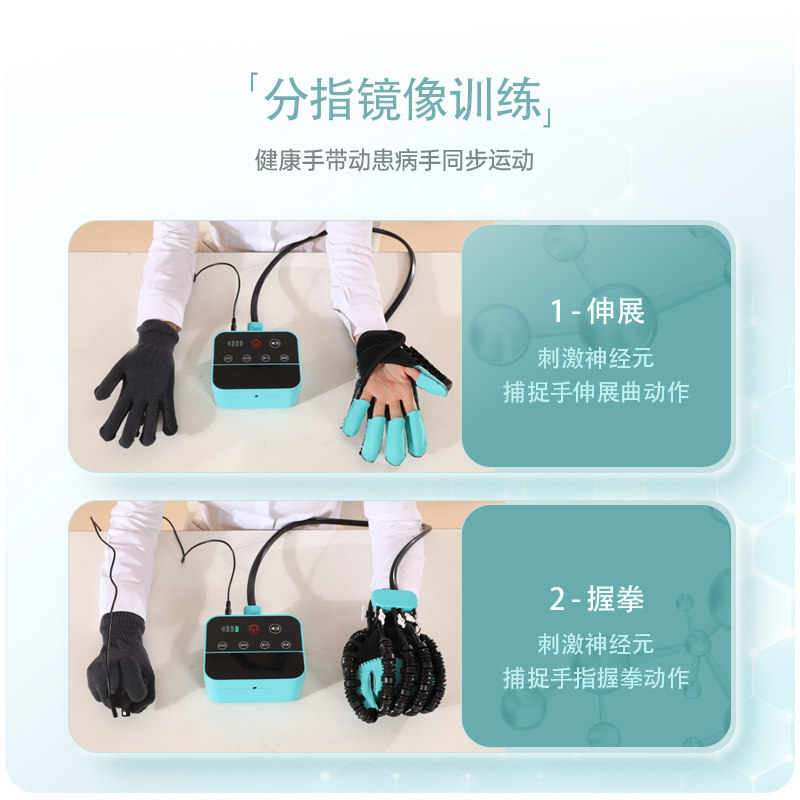 「分指镜像训练」

健康手带动患病手同步运动

1 - 伸展

刺激神经元
捕捉手伸展曲动作

2 - 握拳

刺激神经元
捕捉手指握拳动作