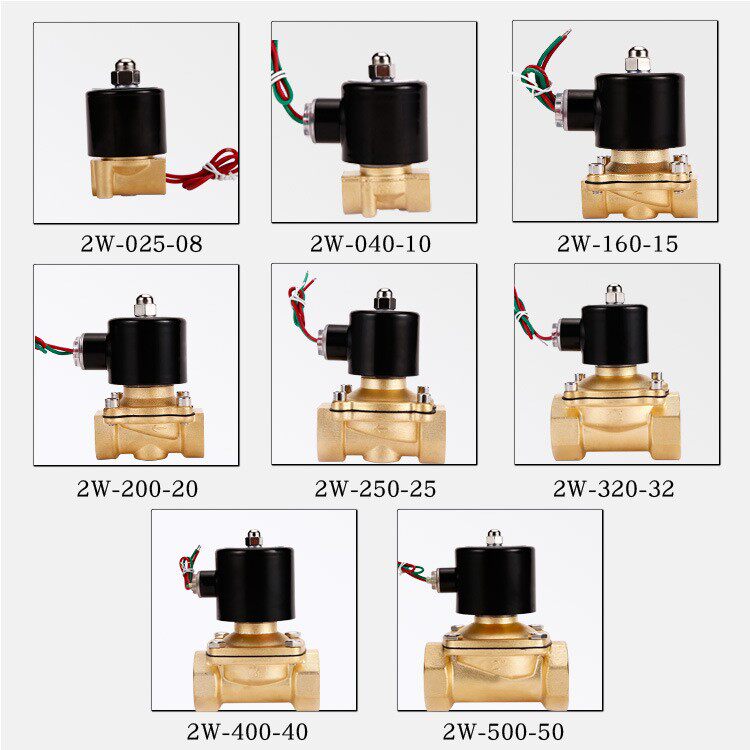 2W-025-08

2W-040-10

2W-160-15

2W-200-20

2W-250-25

2W-320-32

2W-400-40

2W-500-50