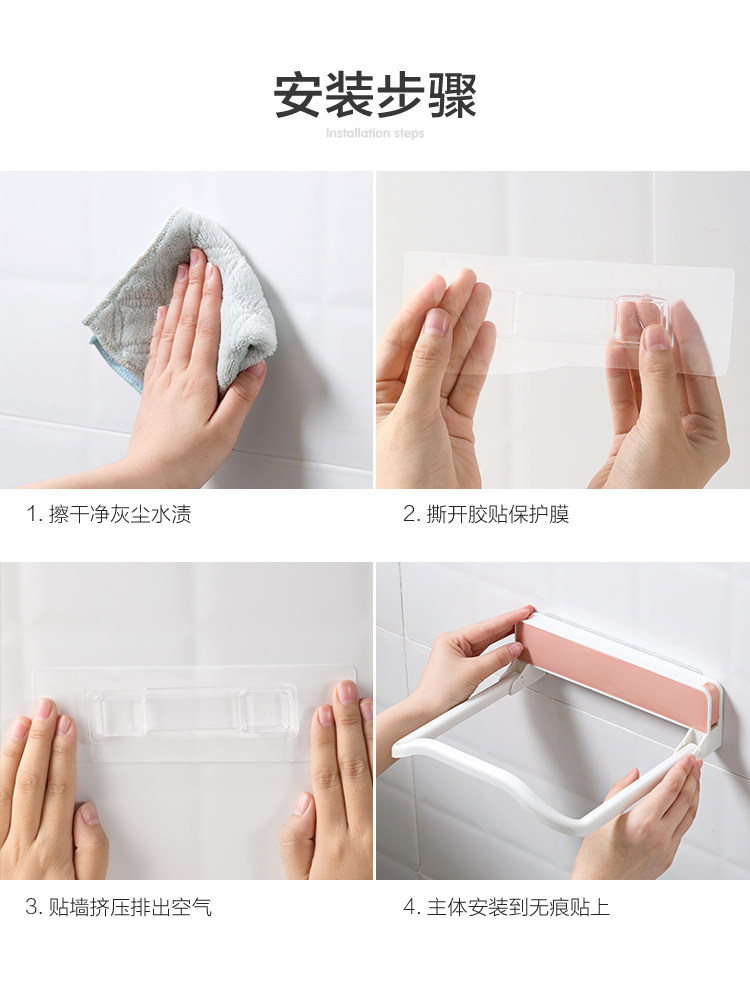 安装步骤

Installation steps

1. 擦干净灰尘水渍

2. 撕开胶贴保护膜

3. 贴墙挤压排出空气

4. 主体安装到无痕贴上