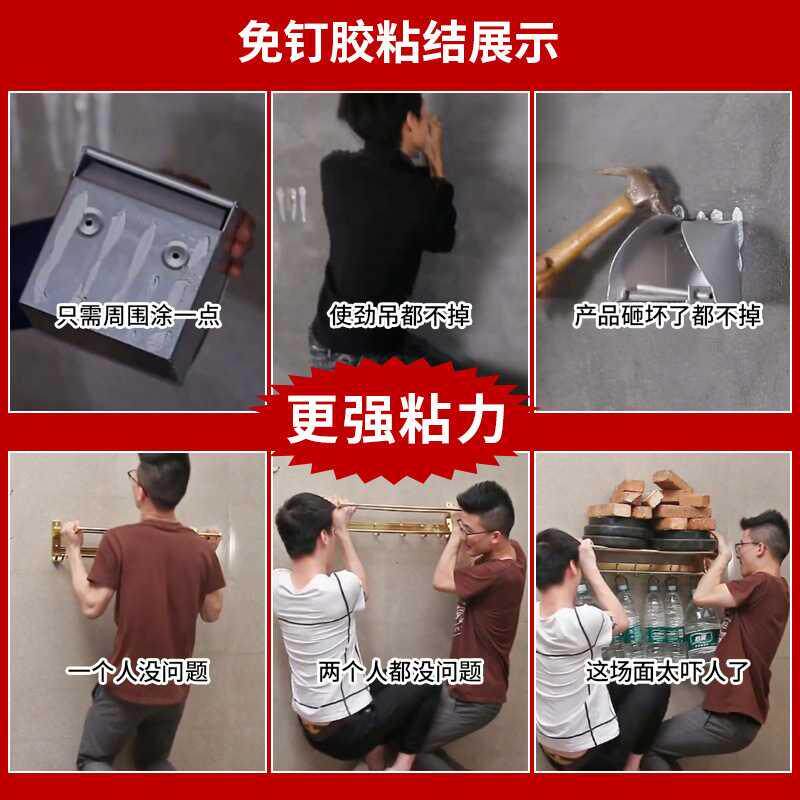 免钉胶粘结展示

只需周围涂一点

使劲吊都不掉

产品砸坏了都不掉

更强粘力

一个人没问题

两个人都没问题

这场面太吓人了