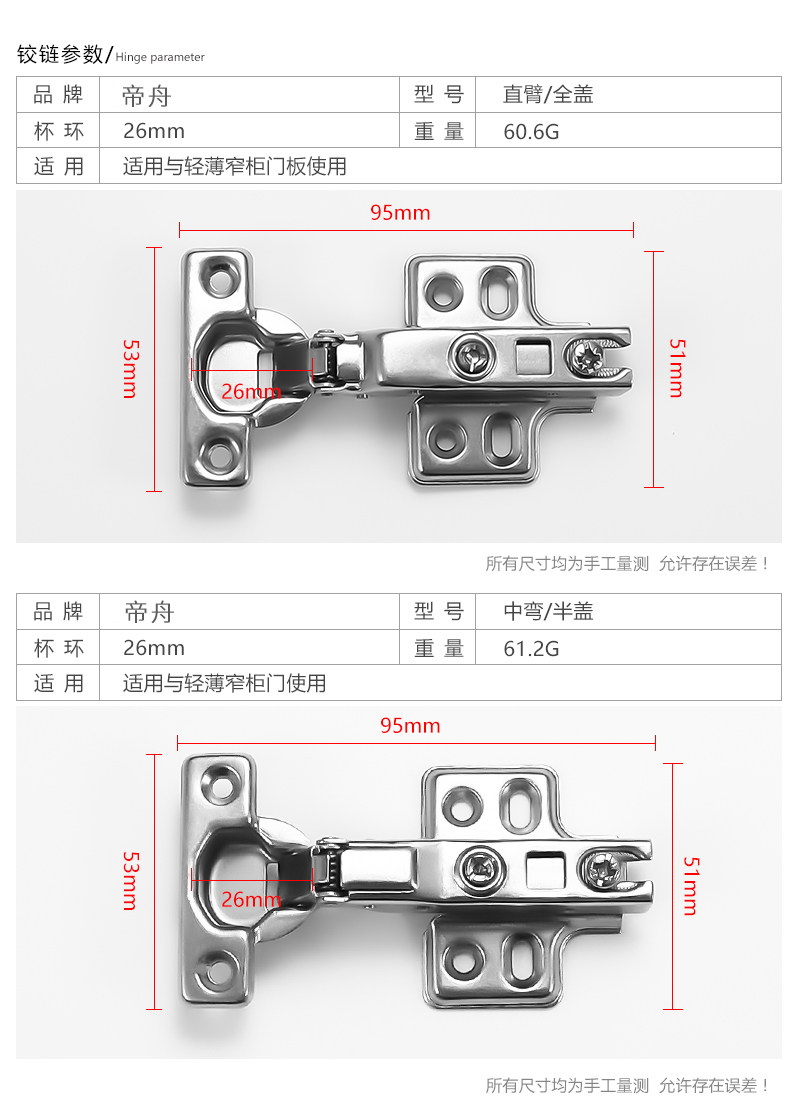 铰链参数/Hinge parameter

| 品 牌 | 帝舟 | 型 号 | 直臂/全盖 |
|---|---|---|---|
| 杯 环 | 26mm | 重 量 | 60.6G |
| 适 用 | 适用与轻薄窄柜门板使用 | | |

95mm
53mm
26mm
51mm

所有尺寸均为手工量测 允许存在误差！

| 品 牌 | 帝舟 | 型 号 | 中弯/半盖 |
|---|---|---|---|
| 杯 环 | 26mm | 重 量 | 61.2G |
| 适 用 | 适用与轻薄窄柜门使用 | | |

95mm
53mm
26mm
51mm

所有尺寸均为手工量测 允许存在误差！