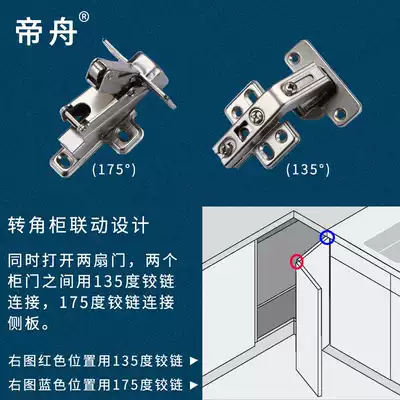 帝舟®

(175°)

(135°)

转角柜联动设计

同时打开两扇门，两个柜门之间用135度铰链连接，175度铰链连接侧板。

右图红色位置用135度铰链 ▶

右图蓝色位置用175度铰链 ▶