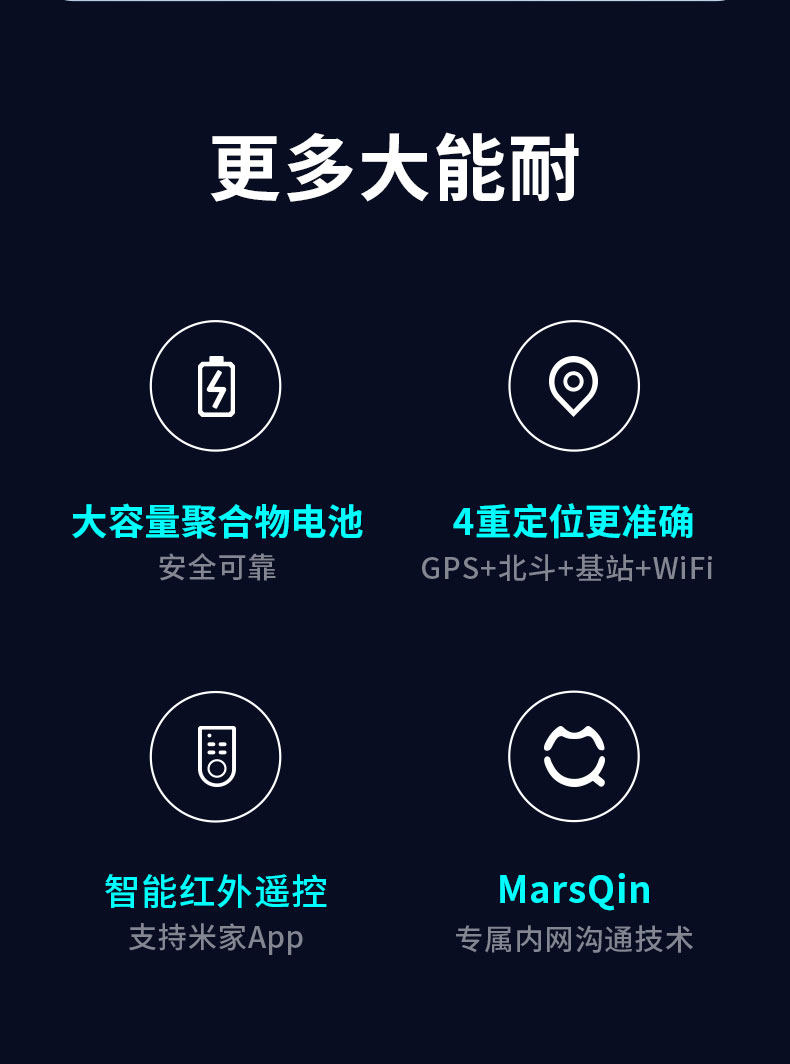 更多大能耐

大容量聚合物电池
安全可靠

4重定位更准确
GPS+北斗+基站+WiFi

智能红外遥控
支持米家App

MarsQin
专属内网沟通技术