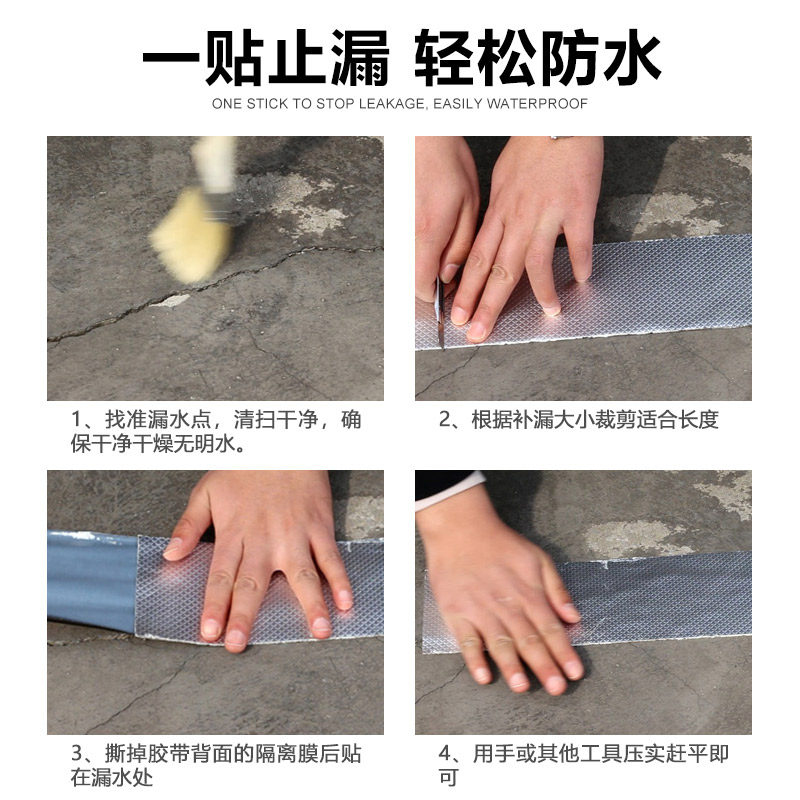 一贴止漏 轻松防水
ONE STICK TO STOP LEAKAGE, EASILY WATERPROOF

1、找准漏水点，清扫干净，确保干净干燥无明水。

2、根据补漏大小裁剪适合长度

3、撕掉胶带背面的隔离膜后贴在漏水处

4、用手或其他工具压实赶平即可