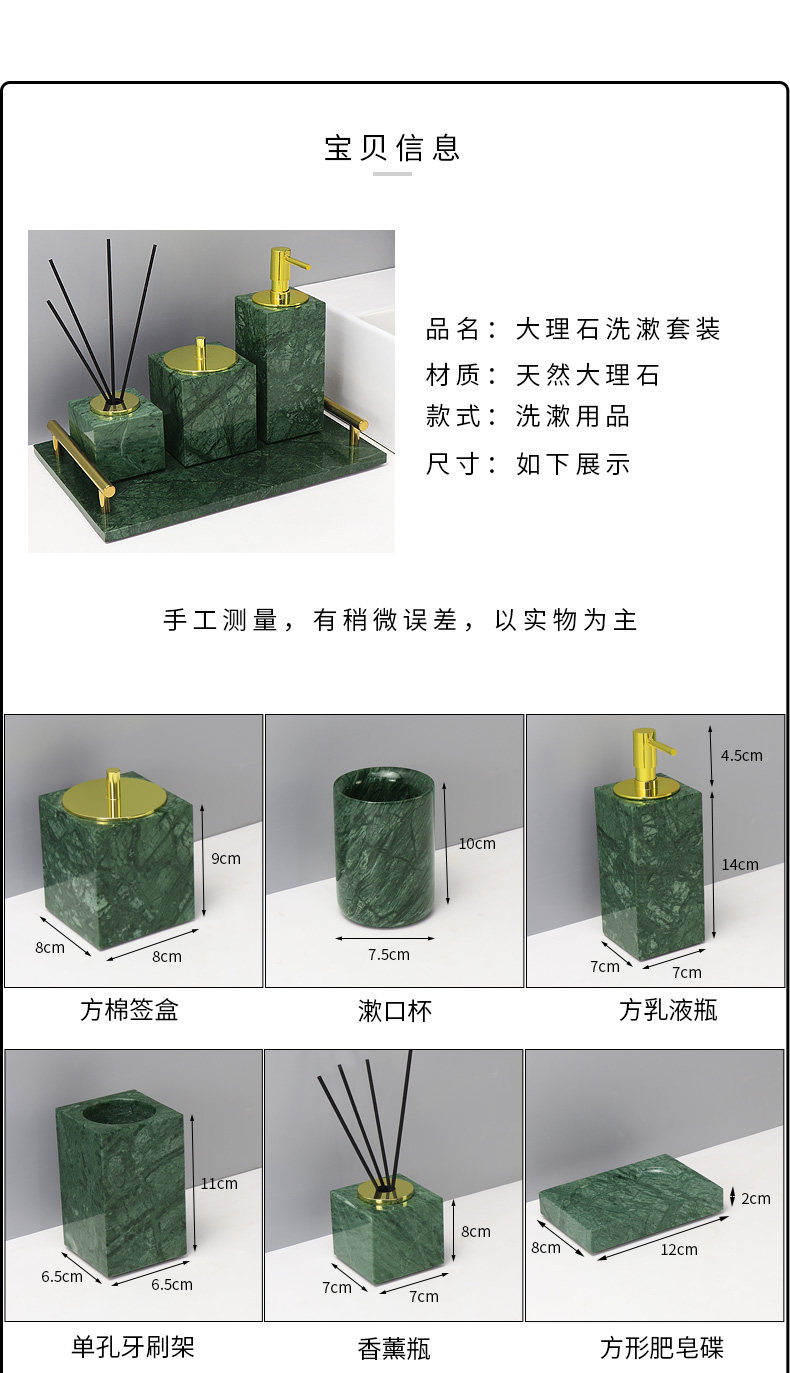 宝贝信息

品名：大理石洗漱套装
材质：天然大理石
款式：洗漱用品
尺寸：如下展示

手工测量，有稍微误差，以实物为主

9cm
8cm
8cm
方棉签盒

10cm
7.5cm
漱口杯

4.5cm
14cm
7cm
7cm
方乳液瓶

11cm
6.5cm
6.5cm
单孔牙刷架

8cm
7cm
7cm
香薰瓶

2cm
8cm
12cm
方形肥皂碟