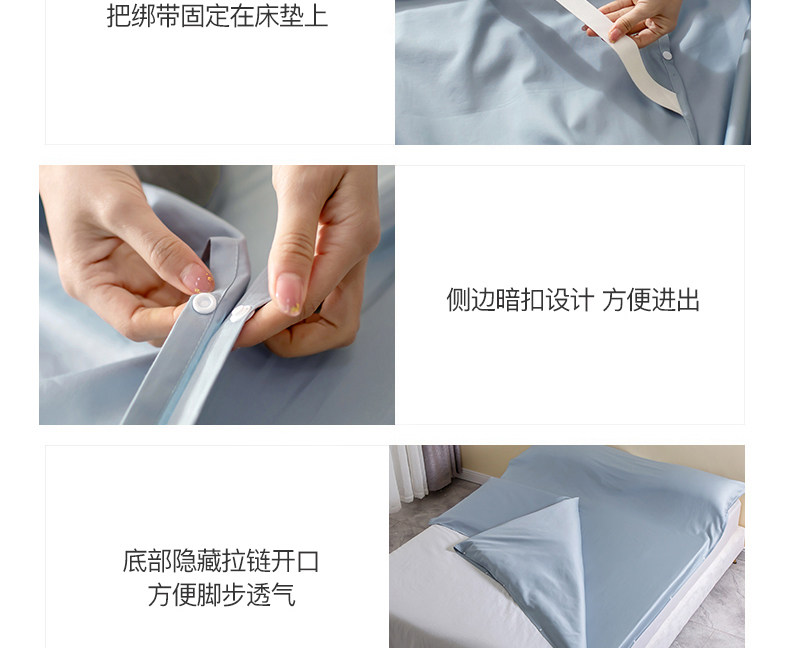 把绑带固定在床垫上

侧边暗扣设计 方便进出

底部隐藏拉链开口
方便脚步透气