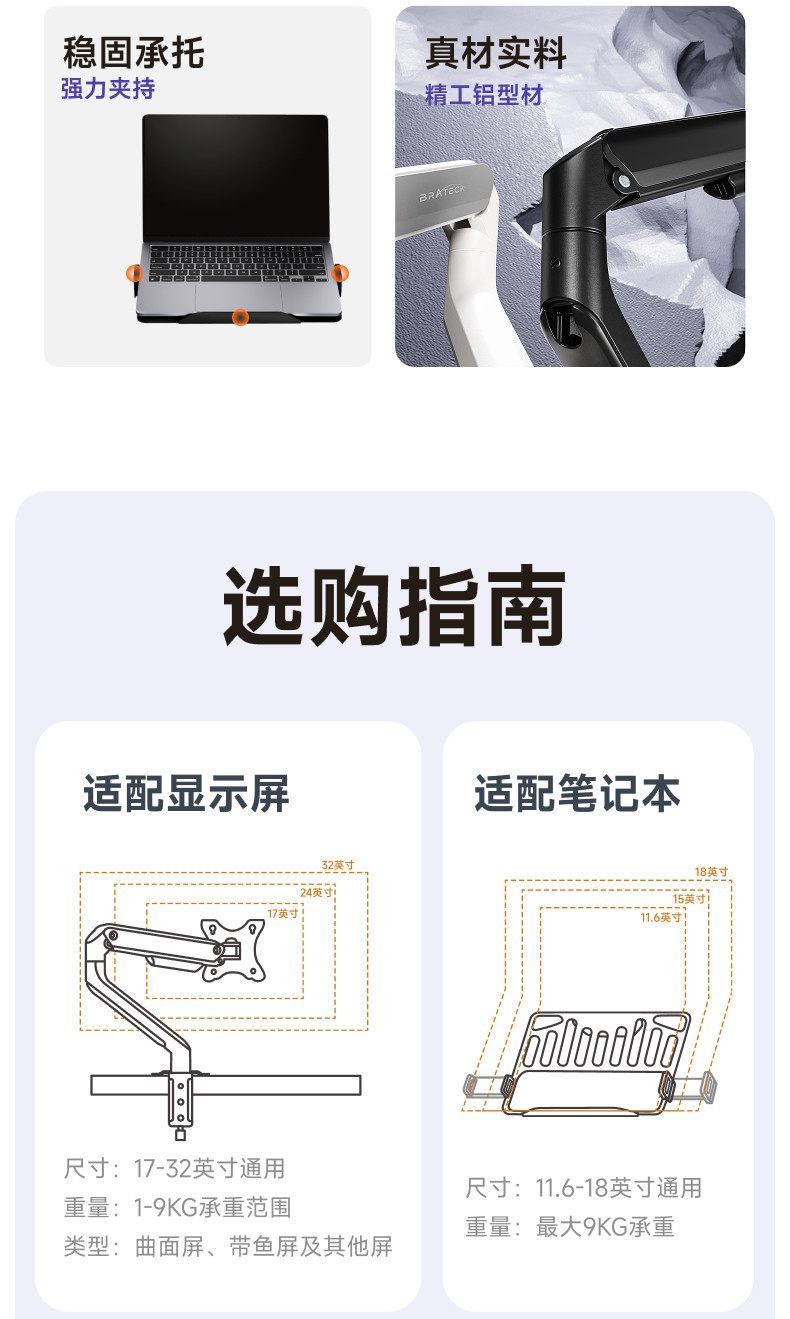 稳固承托
强力夹持

真材实料
精工铝型材

BRATECK

选购指南

适配显示屏

32英寸
24英寸
17英寸

尺寸：17-32英寸通用
重量：1-9KG承重范围
类型：曲面屏、带鱼屏及其他屏

适配笔记本

18英寸
15英寸
11.6英寸

尺寸：11.6-18英寸通用
重量：最大9KG承重