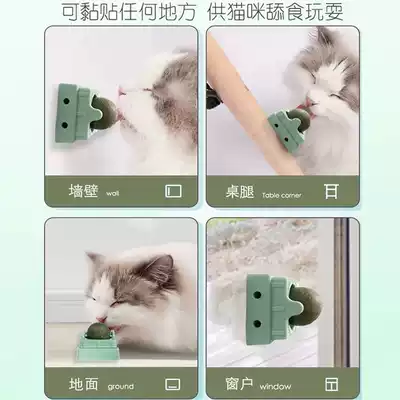 可黏贴任何地方 供猫咪舔食玩耍

墙壁 wall

桌腿 Table corner

地面 ground

窗户 window