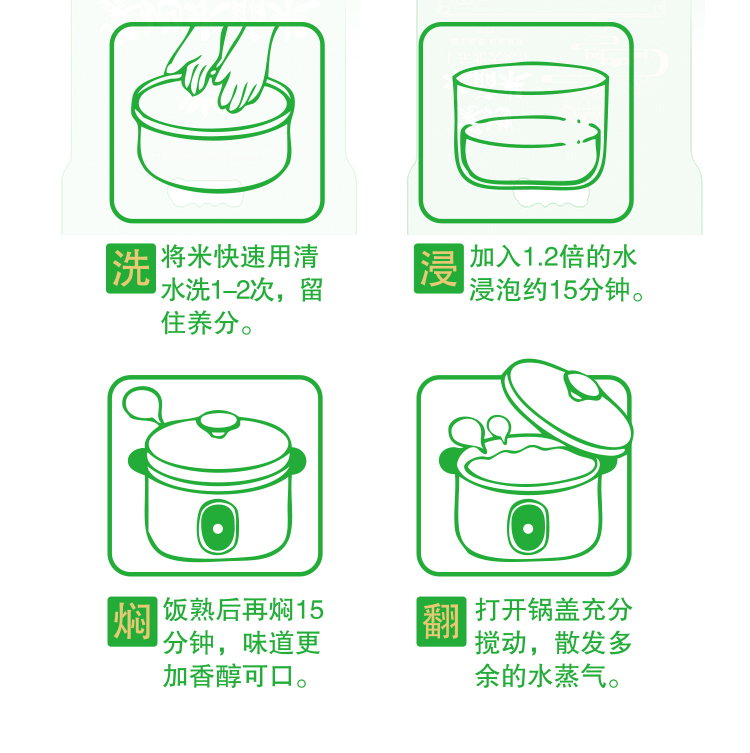 洗 将米快速用清水洗1–2次，留住养分。

浸 加入1.2倍的水浸泡约15分钟。

焖 饭熟后再焖15分钟，味道更加香醇可口。

翻 打开锅盖充分搅动，散发多余的水蒸气。