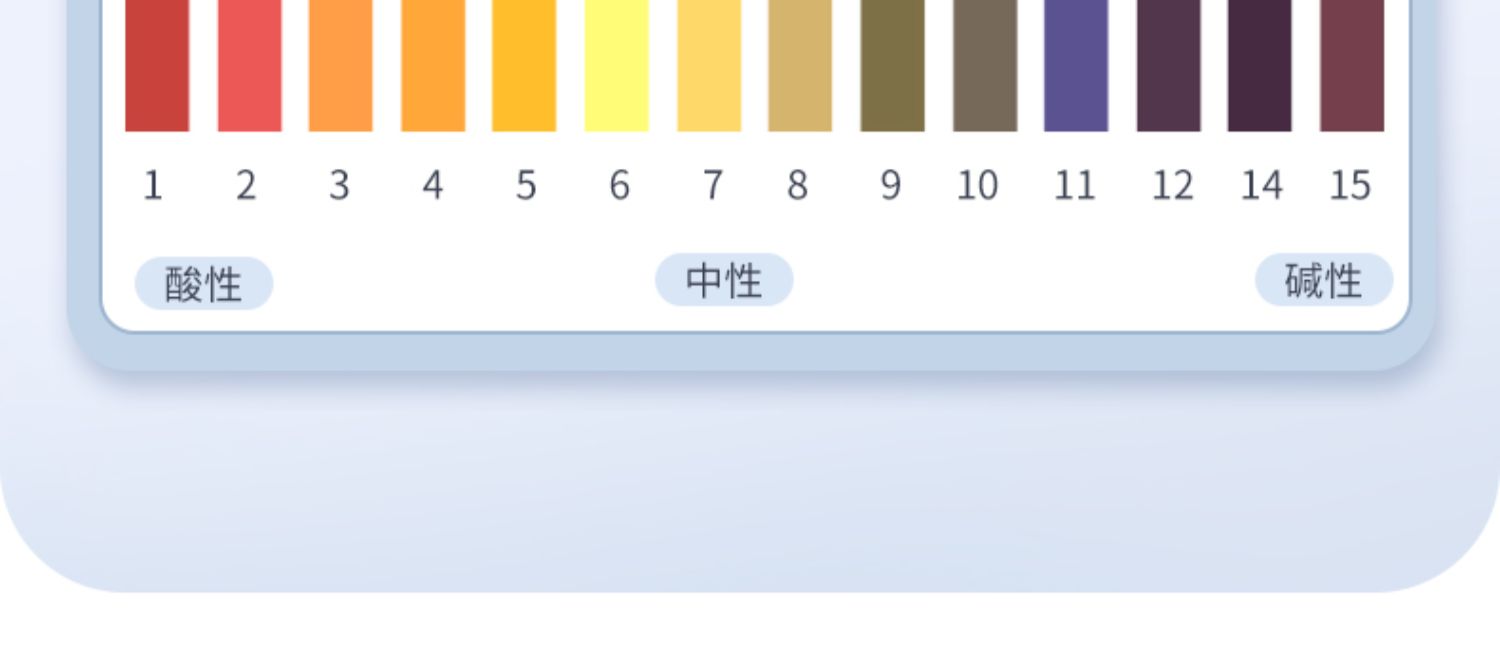 1 2 3 4 5 6 7 8 9 10 11 12 14 15

酸性 中性 碱性