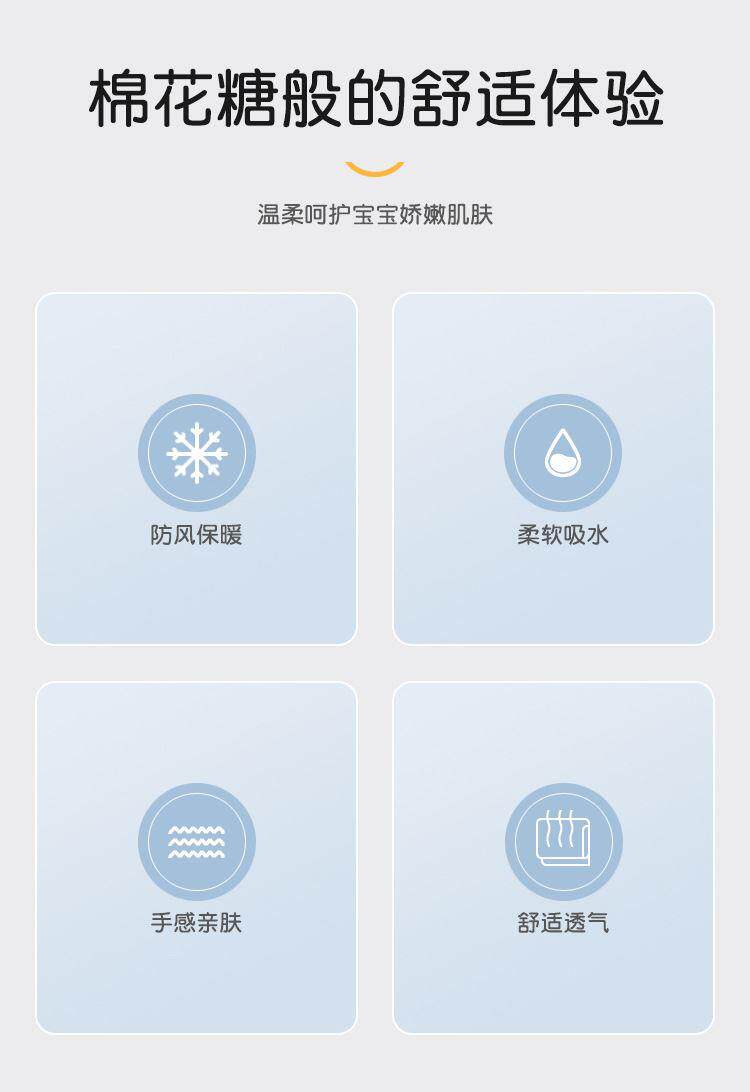 棉花糖般的舒适体验

温柔呵护宝宝娇嫩肌肤

防风保暖

柔软吸水

手感亲肤

舒适透气