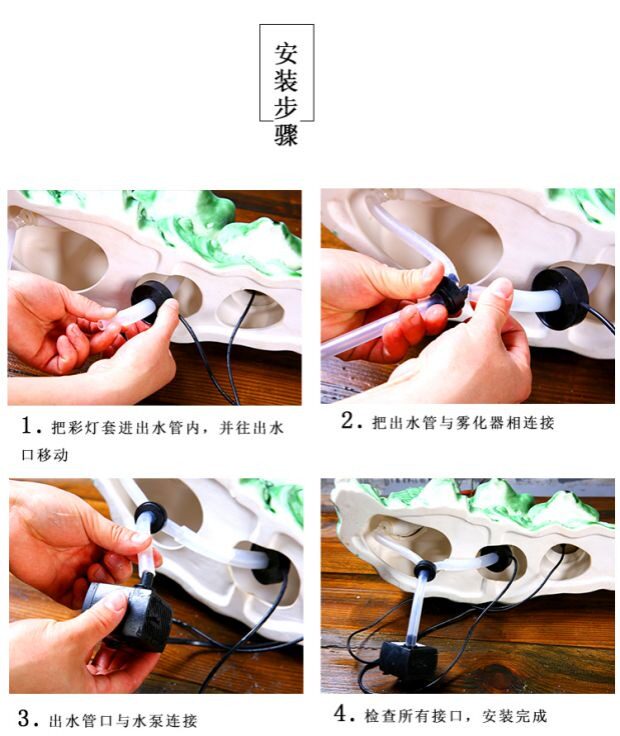 安装步骤

1. 把彩灯套进出水管内，并往出水口移动

2. 把出水管与雾化器相连接

3. 出水管口与水泵连接

4. 检查所有接口，安装完成