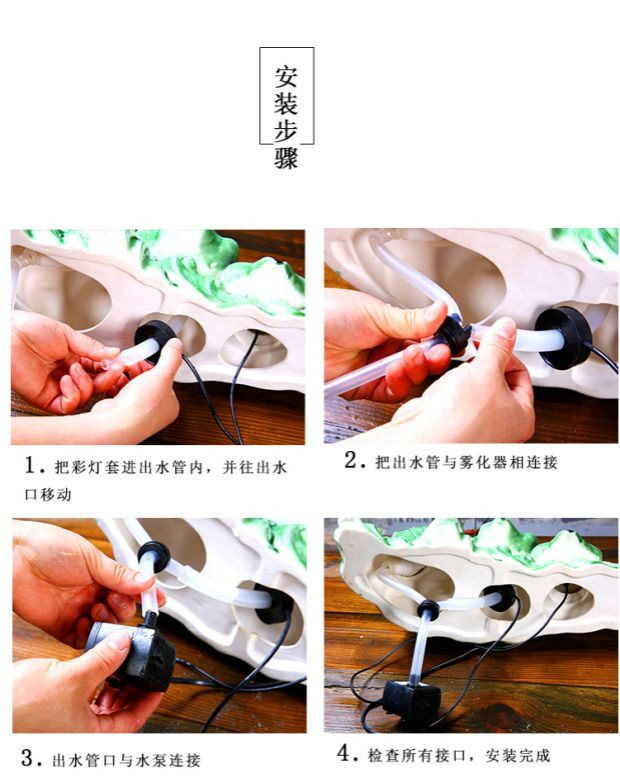 安装步骤

1. 把彩灯套进出水管内，并往出水口移动

2. 把出水管与雾化器相连接

3. 出水管口与水泵连接

4. 检查所有接口，安装完成