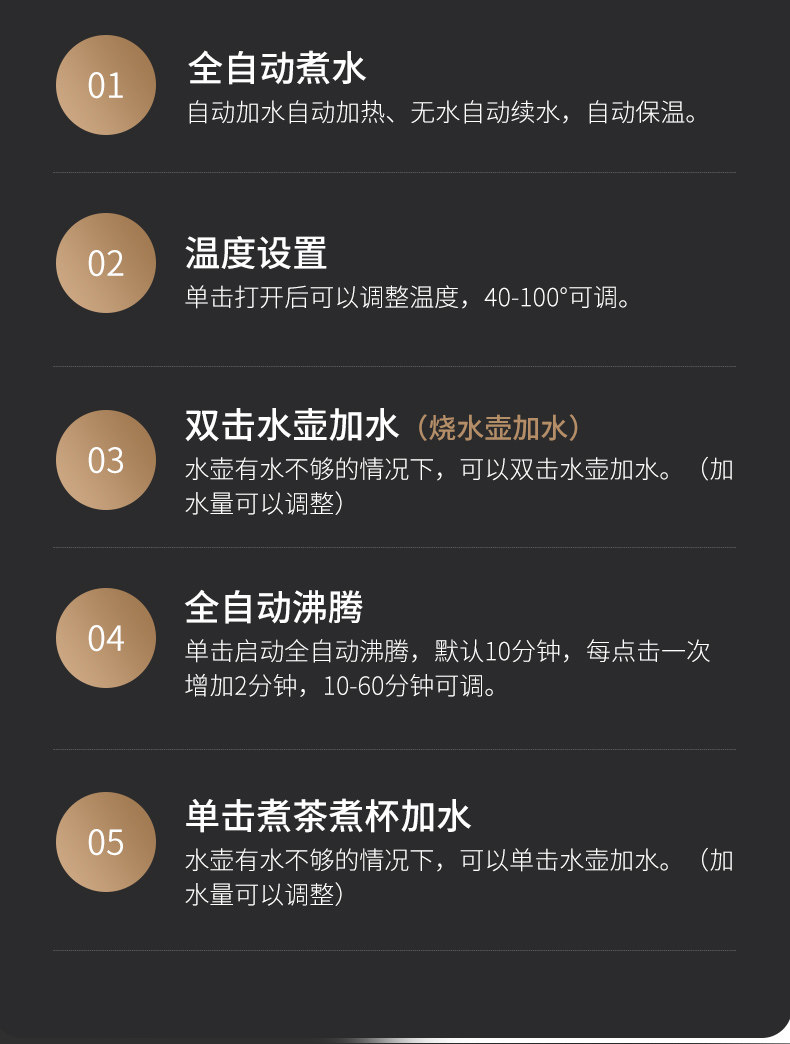 01

全自动煮水

自动加水自动加热、无水自动续水，自动保温。

02

温度设置

单击打开后可以调整温度，40-100°可调。

03

双击水壶加水（烧水壶加水）

水壶有水不够的情况下，可以双击水壶加水。（加水量可以调整）

04

全自动沸腾

单击启动全自动沸腾，默认10分钟，每点击一次增加2分钟，10-60分钟可调。

05

单击煮茶煮杯加水

水壶有水不够的情况下，可以单击水壶加水。（加水量可以调整）