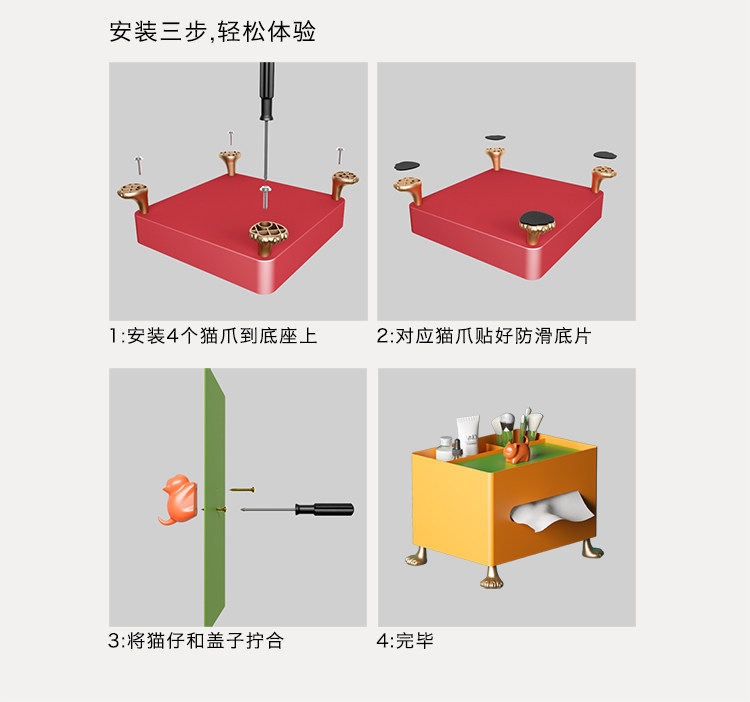 安装三步,轻松体验

1:安装4个猫爪到底座上

2:对应猫爪贴好防滑底片

3:将猫仔和盖子拧合

4:完毕