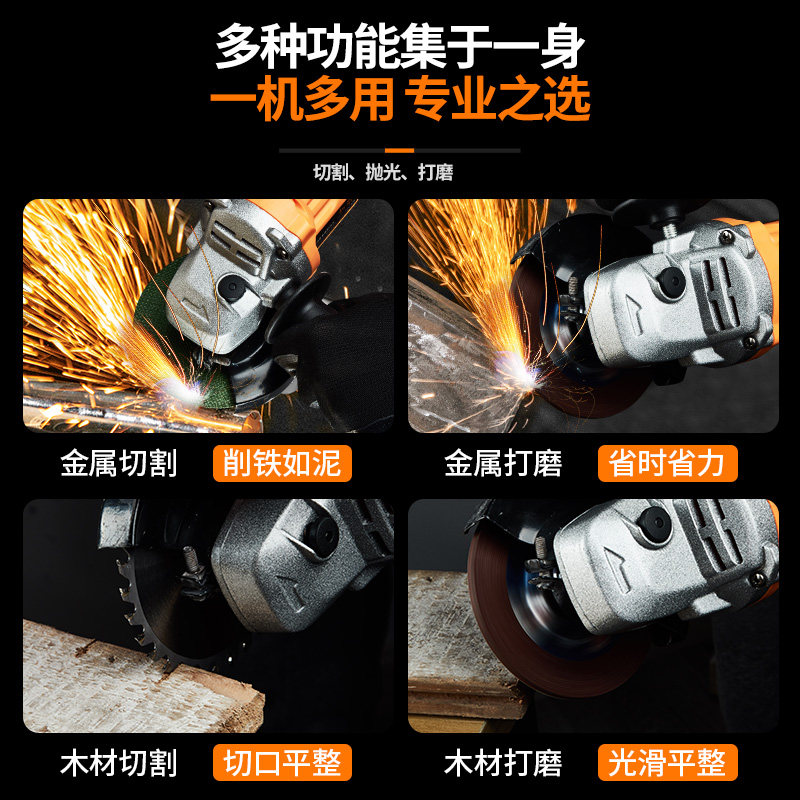 多种功能集于一身
一机多用 专业之选

切割、抛光、打磨

金属切割 削铁如泥

金属打磨 省时省力

木材切割 切口平整

木材打磨 光滑平整