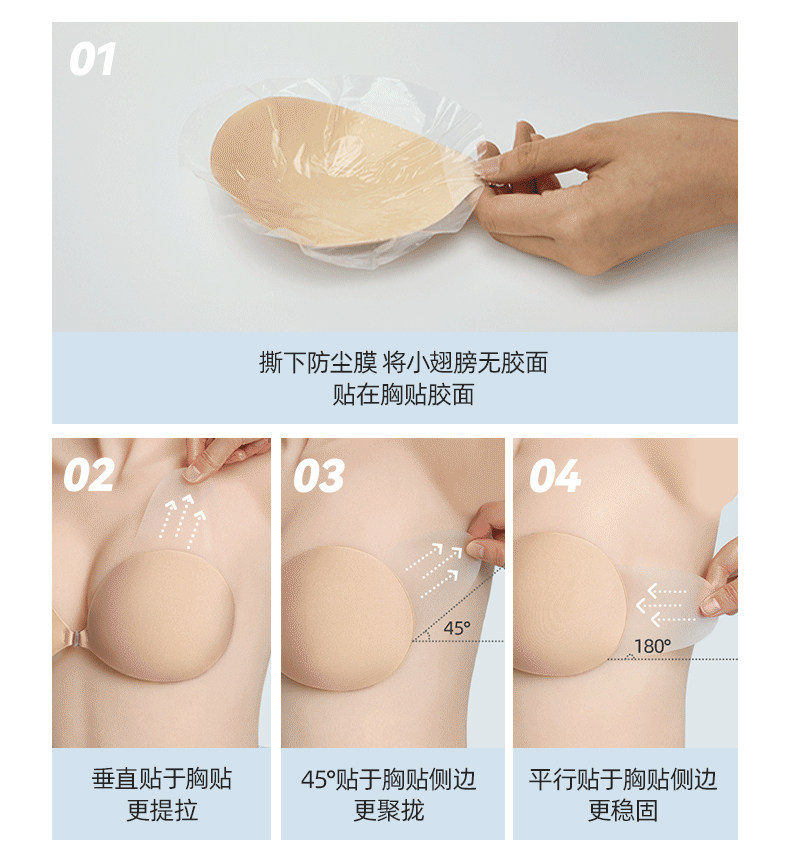 01

撕下防尘膜 将小翅膀无胶面
贴在胸贴胶面

02

垂直贴于胸贴
更提拉

03

45°

45°贴于胸贴侧边
更聚拢

04

180°

平行贴于胸贴侧边
更稳固