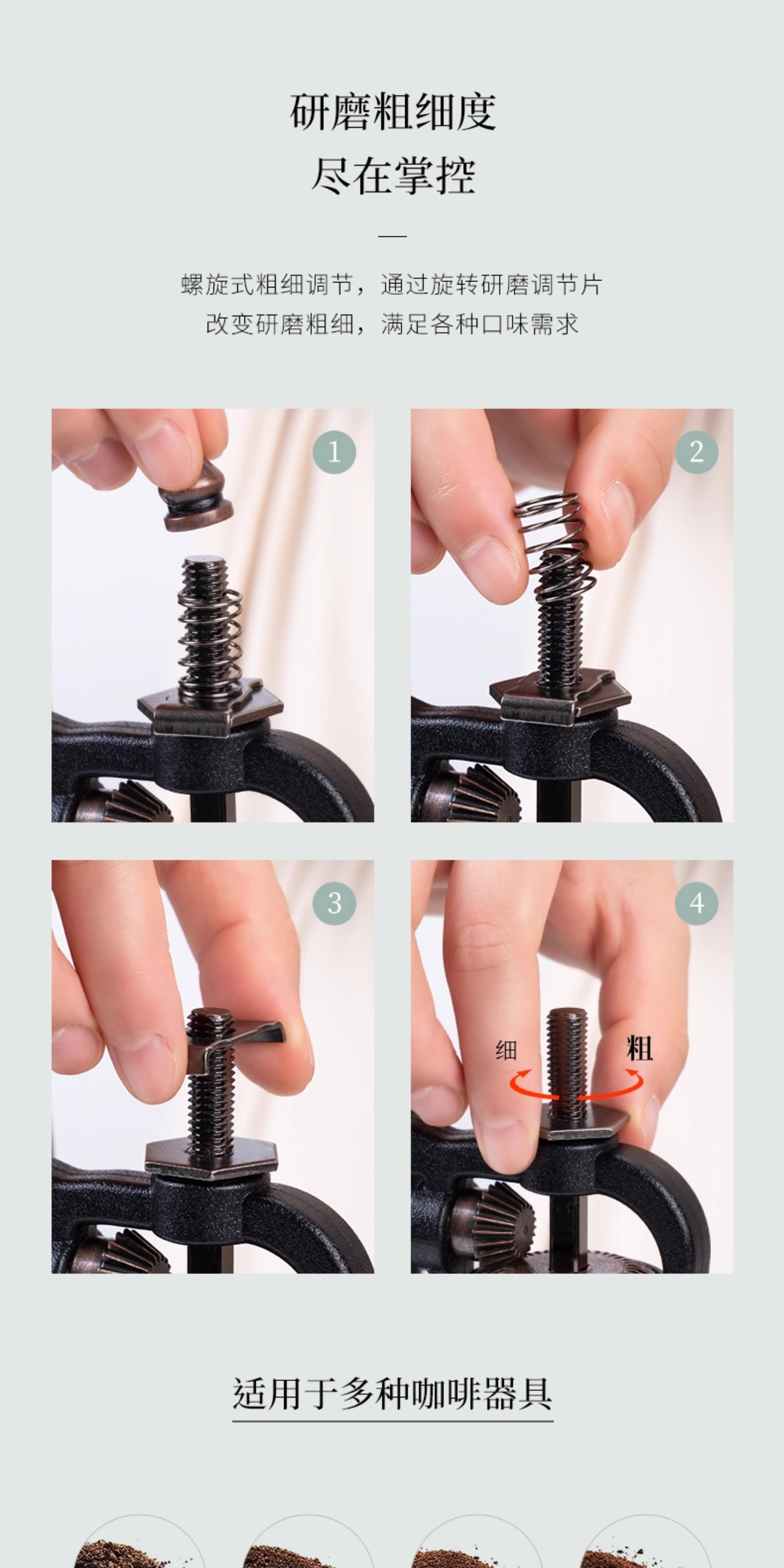 研磨粗细度
尽在掌控

螺旋式粗细调节，通过旋转研磨调节片
改变研磨粗细，满足各种口味需求

1

2

3

4

细

粗

适用于多种咖啡器具