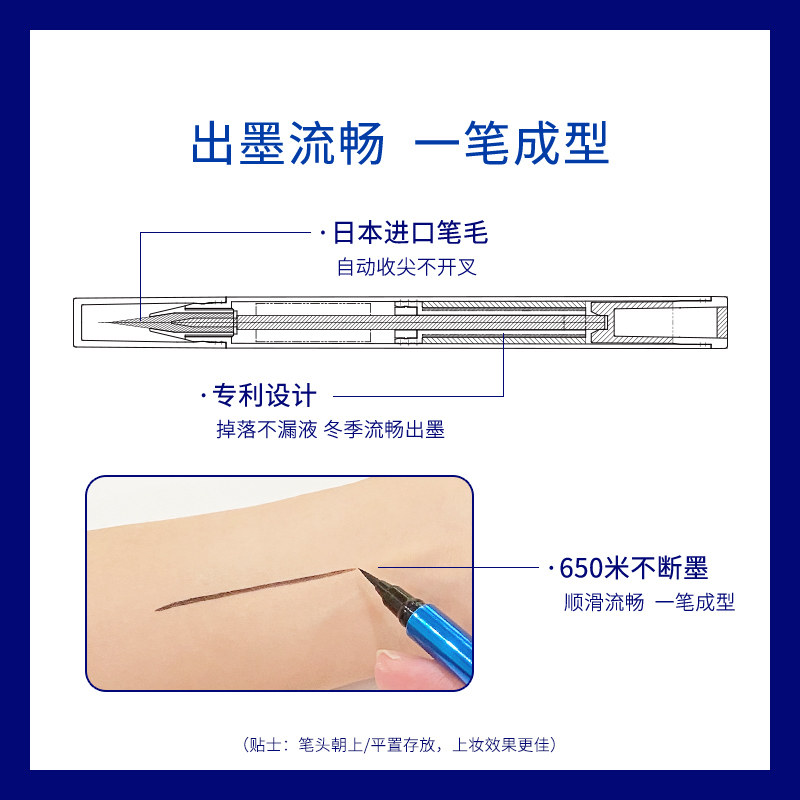 出墨流畅 一笔成型

·日本进口笔毛
自动收尖不开叉

·专利设计
掉落不漏液 冬季流畅出墨

·650米不断墨
顺滑流畅 一笔成型

（贴士：笔头朝上/平置存放，上妆效果更佳）