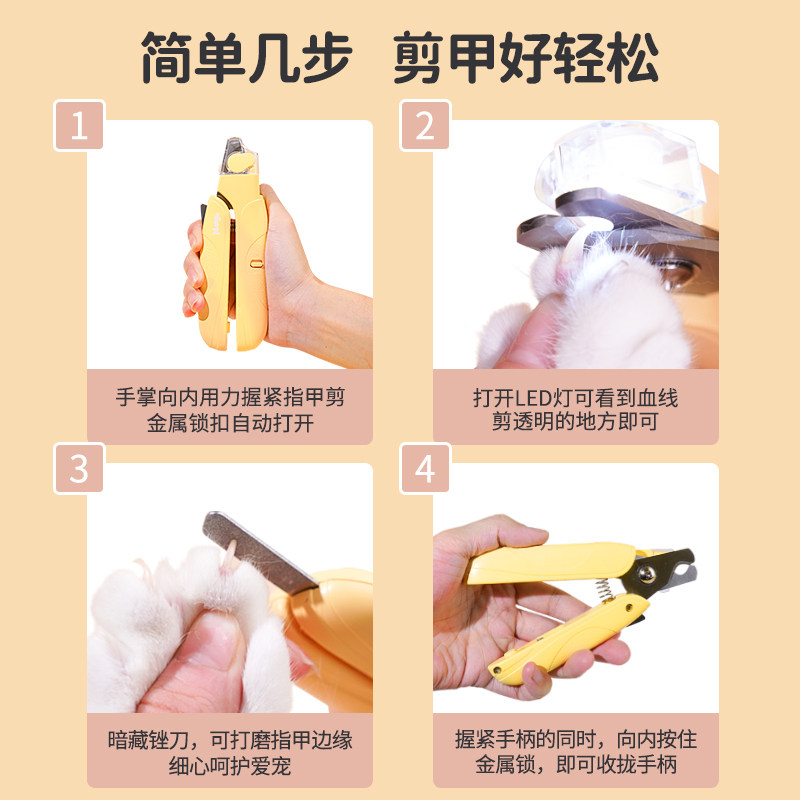 简单几步 剪甲好轻松

1

手掌向内用力握紧指甲剪
金属锁扣自动打开

2

打开LED灯可看到血线
剪透明的地方即可

3

暗藏锉刀，可打磨指甲边缘
细心呵护爱宠

4

握紧手柄的同时，向内按住
金属锁，即可收拢手柄