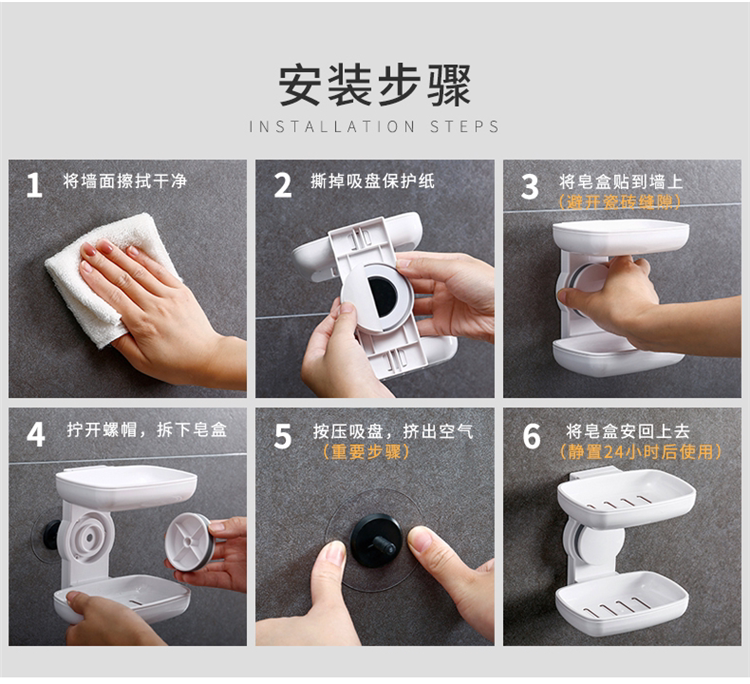 安装步骤

INSTALLATION STEPS

1 将墙面擦拭干净

2 撕掉吸盘保护纸

3 将皂盒贴到墙上
（避开瓷砖缝隙）

4 拧开螺帽，拆下皂盒

5 按压吸盘，挤出空气
（重要步骤）

6 将皂盒安回上去
（静置24小时后使用）