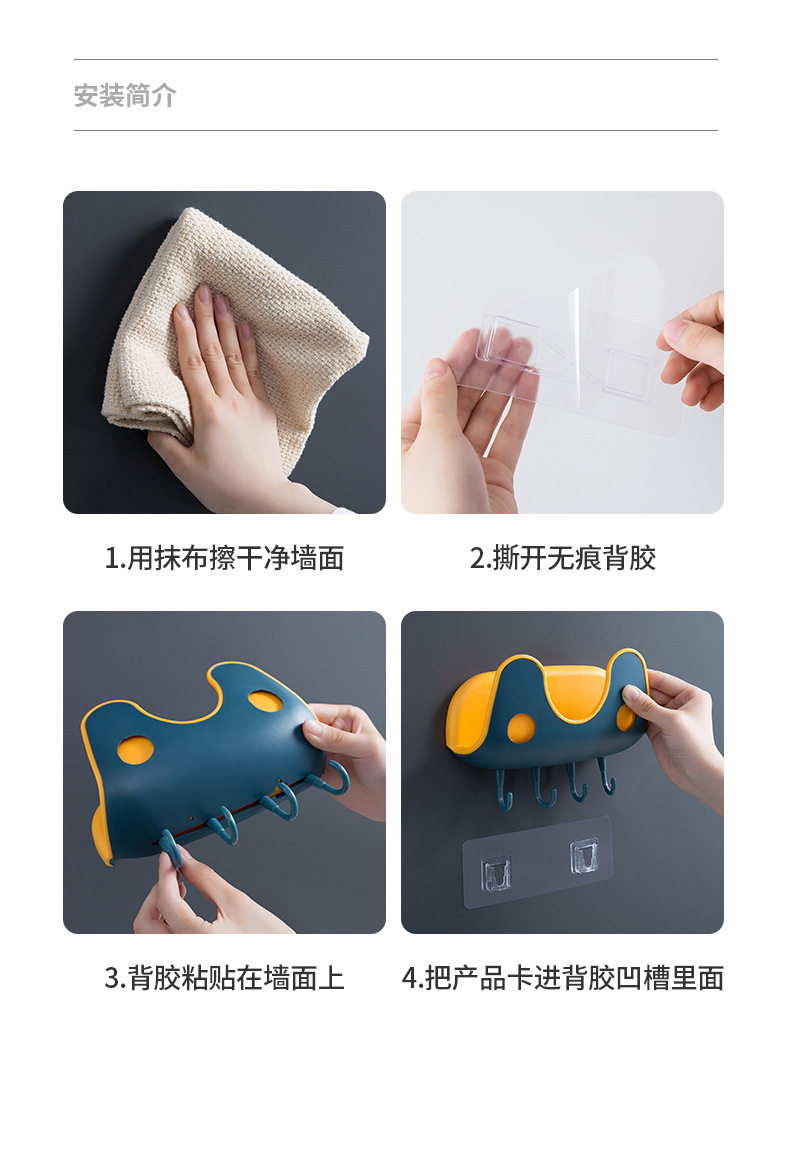 安装简介

1.用抹布擦干净墙面

2.撕开无痕背胶

3.背胶粘贴在墙面上

4.把产品卡进背胶凹槽里面