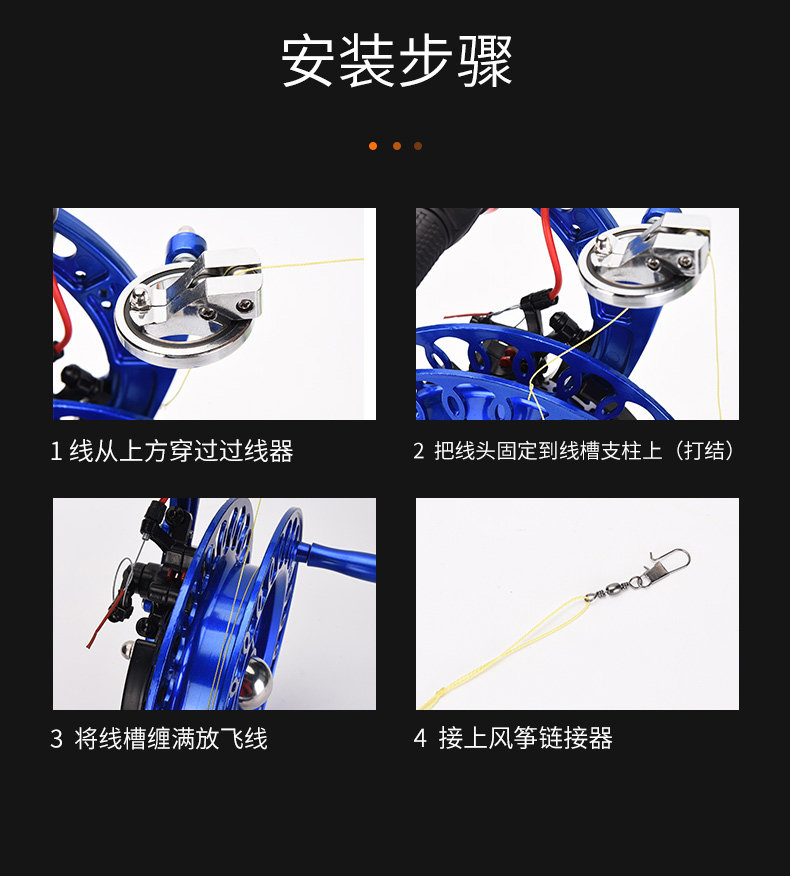 安装步骤

1 线从上方穿过过线器

2 把线头固定到线槽支柱上（打结）

3 将线槽缠满放飞线

4 接上风筝链接器