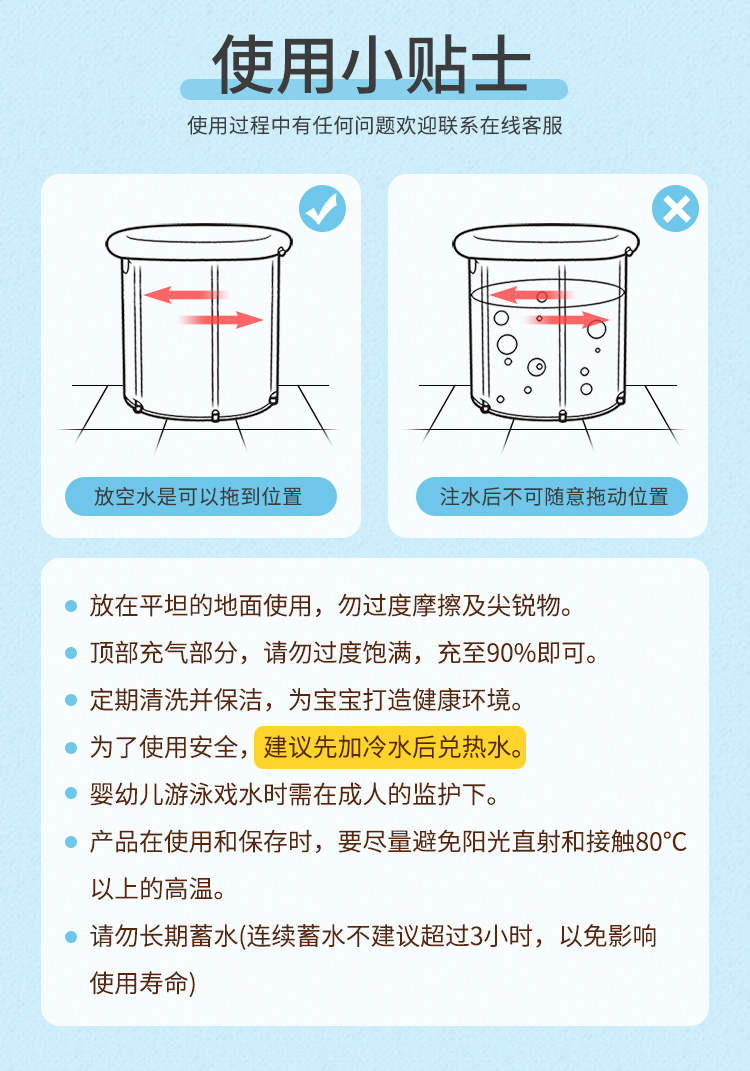 使用小贴士

使用过程中有任何问题欢迎联系在线客服

放空水是可以拖到位置

注水后不可随意拖动位置

放在平坦的地面使用，勿过度摩擦及尖锐物。

顶部充气部分，请勿过度饱满，充至90%即可。

定期清洗并保洁，为宝宝打造健康环境。

为了使用安全，建议先加冷水后兑热水。

婴幼儿游泳戏水时需在成人的监护下。

产品在使用和保存时，要尽量避免阳光直射和接触80°C以上的高温。

请勿长期蓄水(连续蓄水不建议超过3小时，以免影响使用寿命)