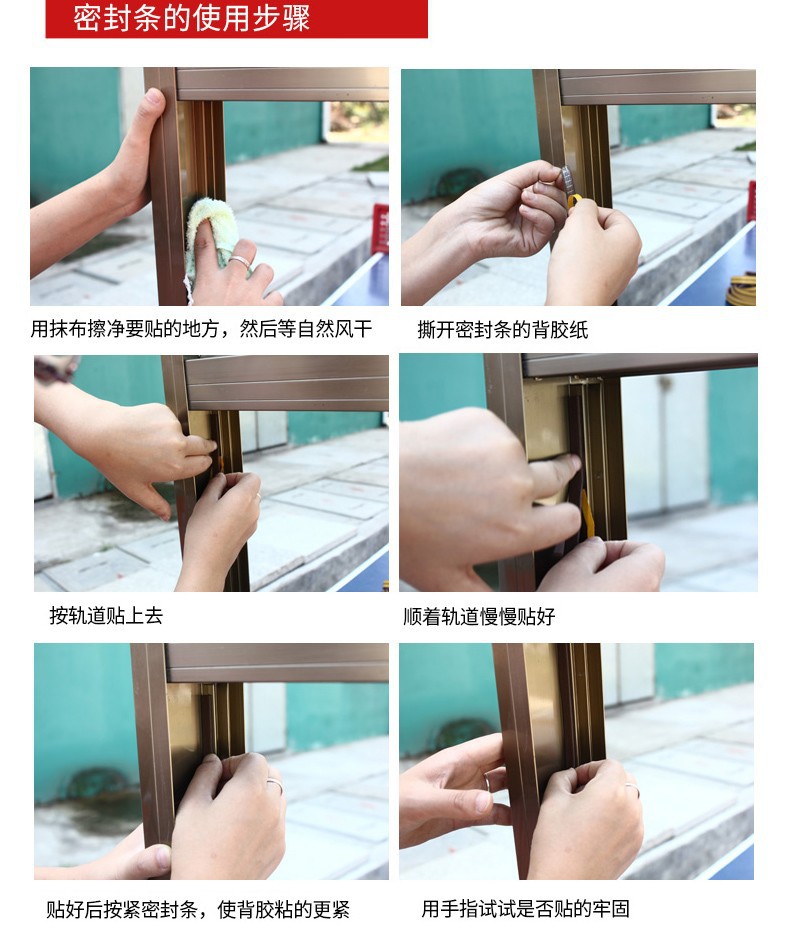 密封条的使用步骤

用抹布擦净要贴的地方，然后等自然风干

撕开密封条的背胶纸

按轨道贴上去

顺着轨道慢慢贴好

贴好后按紧密封条，使背胶粘的更紧

用手指试试是否贴的牢固